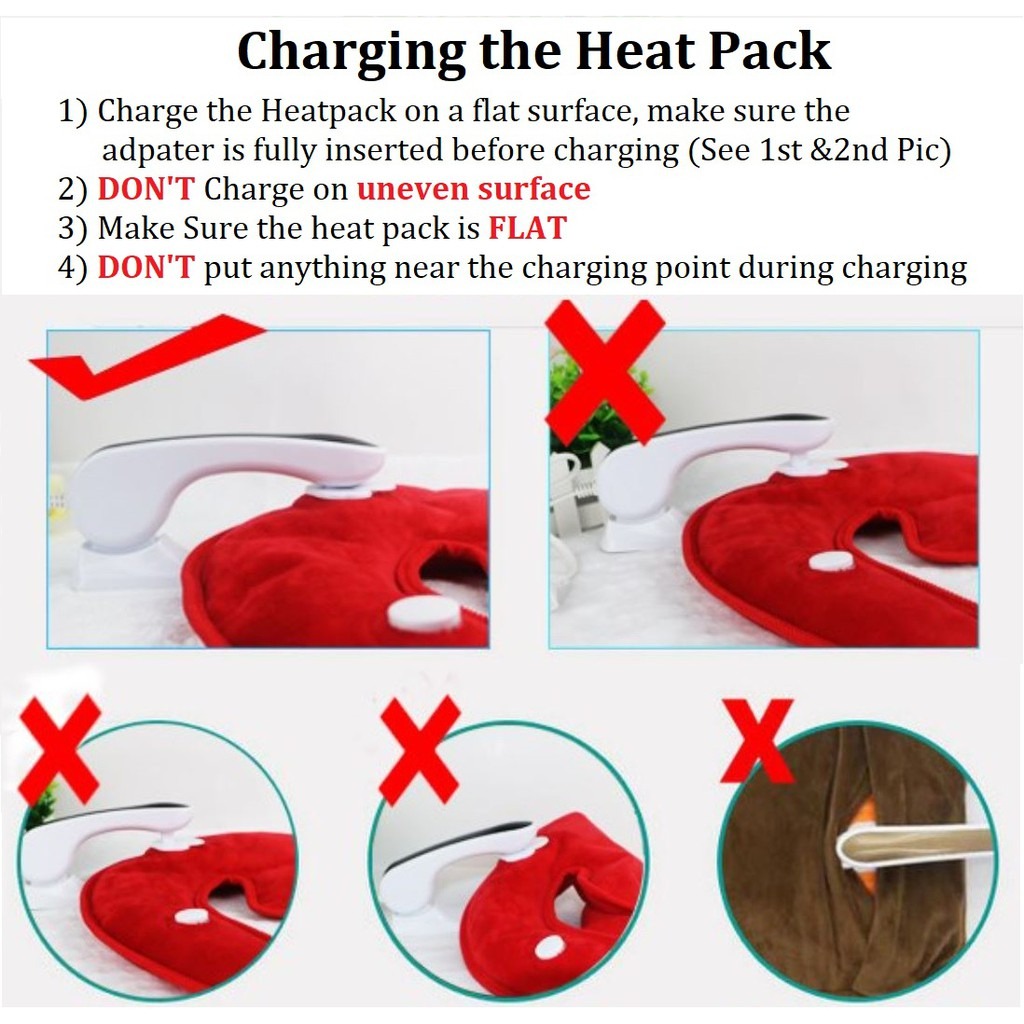 Charging the Heat Pack

1) Charge the Heatpack on a flat surface, make sure the adpater is fully inserted before charging (See 1st &2nd Pic)
2) DON'T Charge on uneven surface
3) Make Sure the heat pack is FLAT
4) DON'T put anything near the charging point during charging