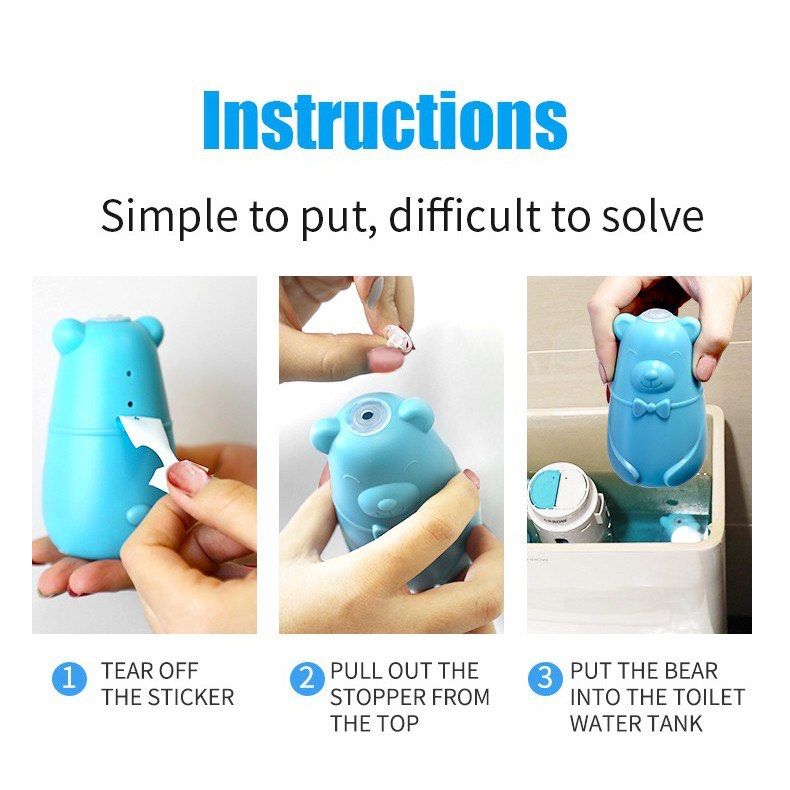 Instructions

Simple to put, difficult to solve

1 TEAR OFF THE STICKER

2 PULL OUT THE STOPPER FROM THE TOP

3 PUT THE BEAR INTO THE TOILET WATER TANK