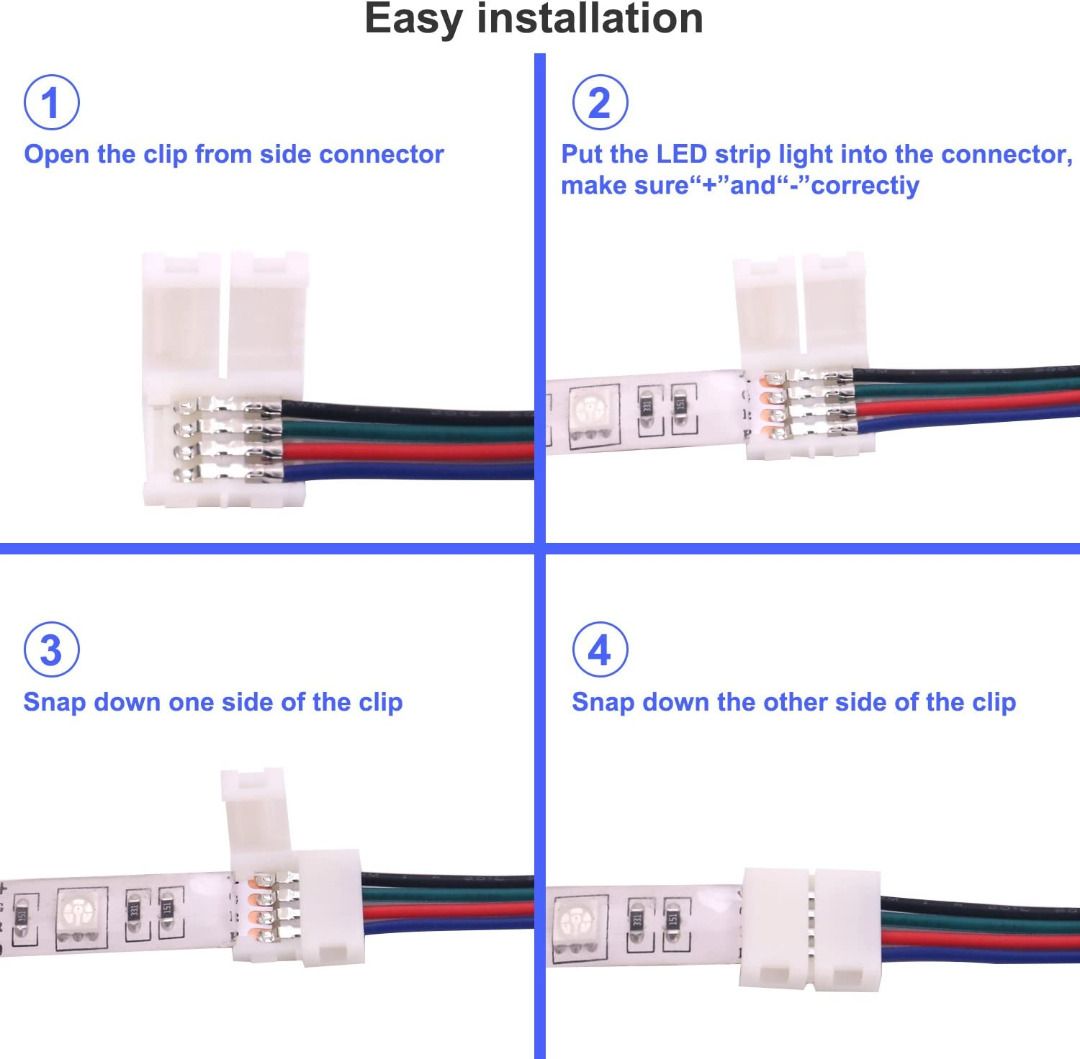 Easy installation

1
Open the clip from side connector

2
Put the LED strip light into the connector, make sure“+”and“-”correctiy

3
Snap down one side of the clip

4
Snap down the other side of the clip