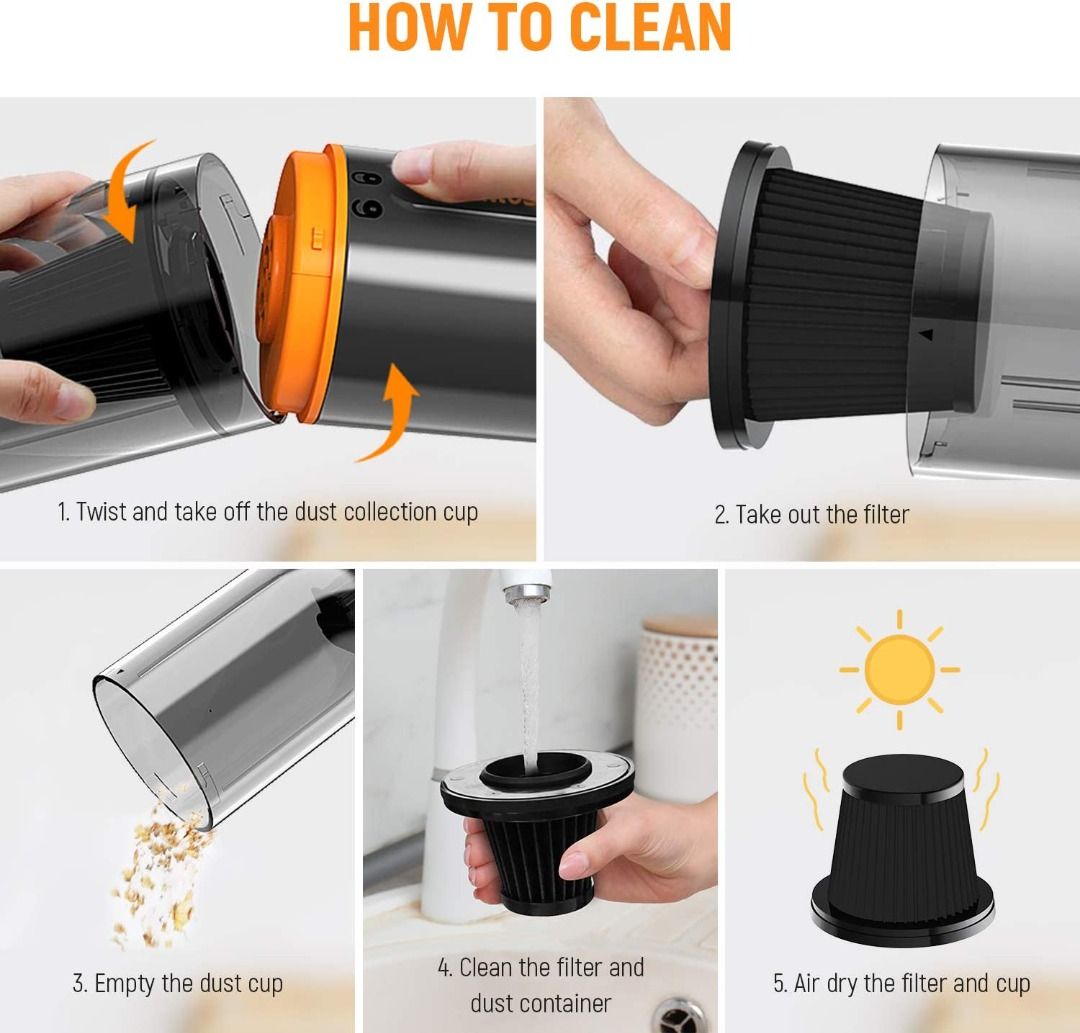 HOW TO CLEAN

1. Twist and take off the dust collection cup

2. Take out the filter

3. Empty the dust cup

4. Clean the filter and dust container

5. Air dry the filter and cup