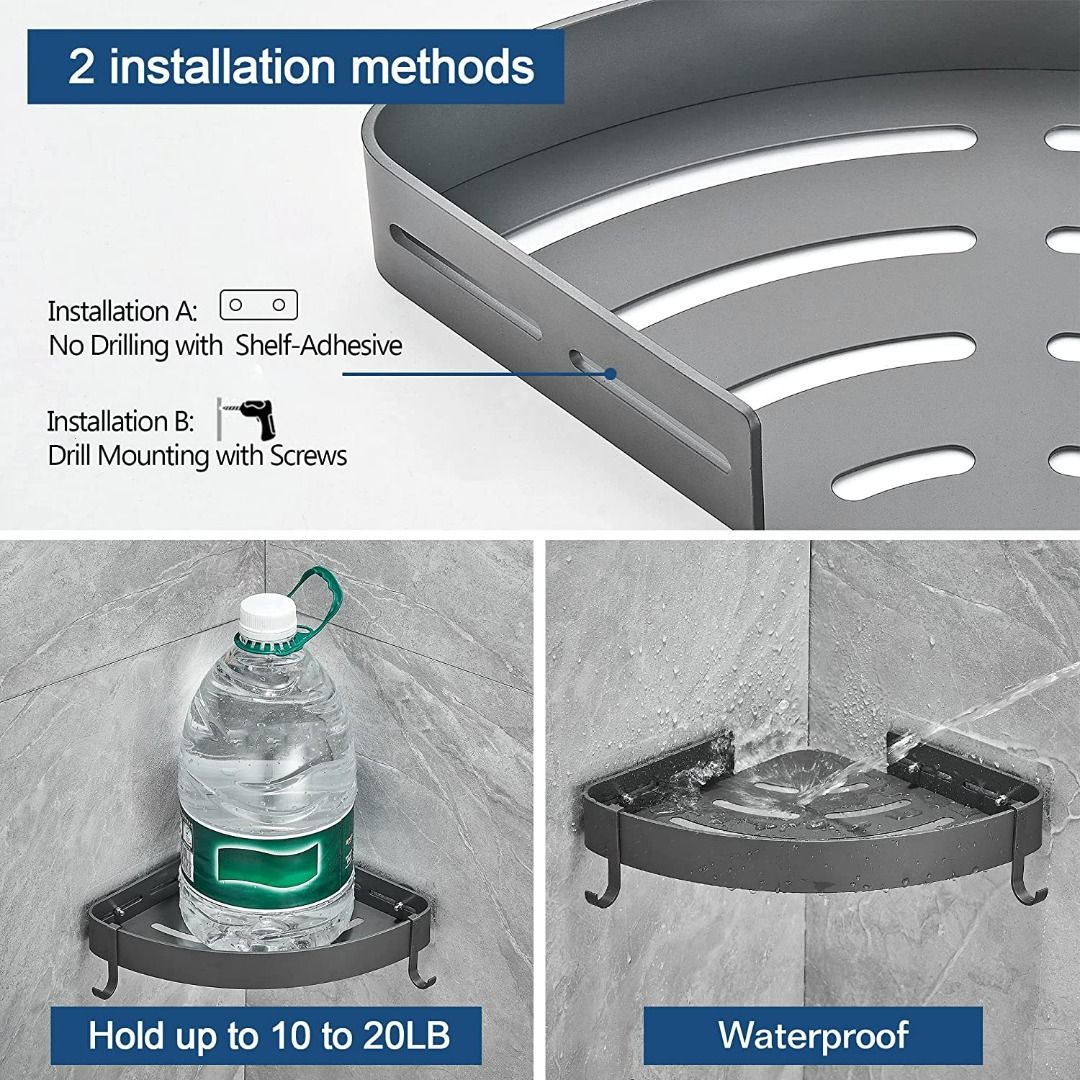 2 installation methods

Installation A:
No Drilling with Shelf-Adhesive

Installation B:
Drill Mounting with Screws

Hold up to 10 to 20LB

Waterproof