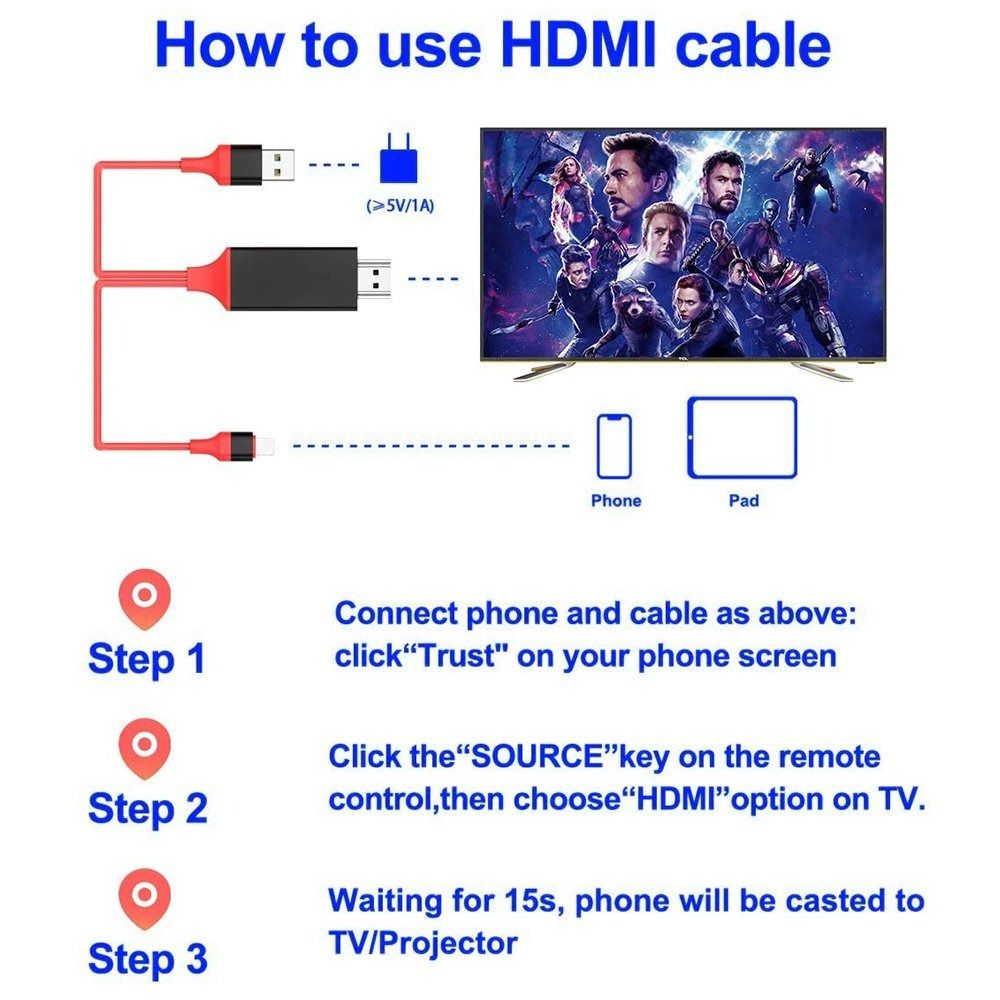 How to use HDMI cable

(≥5V/1A)

Phone

Pad

Step 1

Connect phone and cable as above: click“Trust" on your phone screen

Step 2

Click the“SOURCE”key on the remote control,then choose“HDMI”option on TV.

Step 3

Waiting for 15s, phone will be casted to TV/Projector