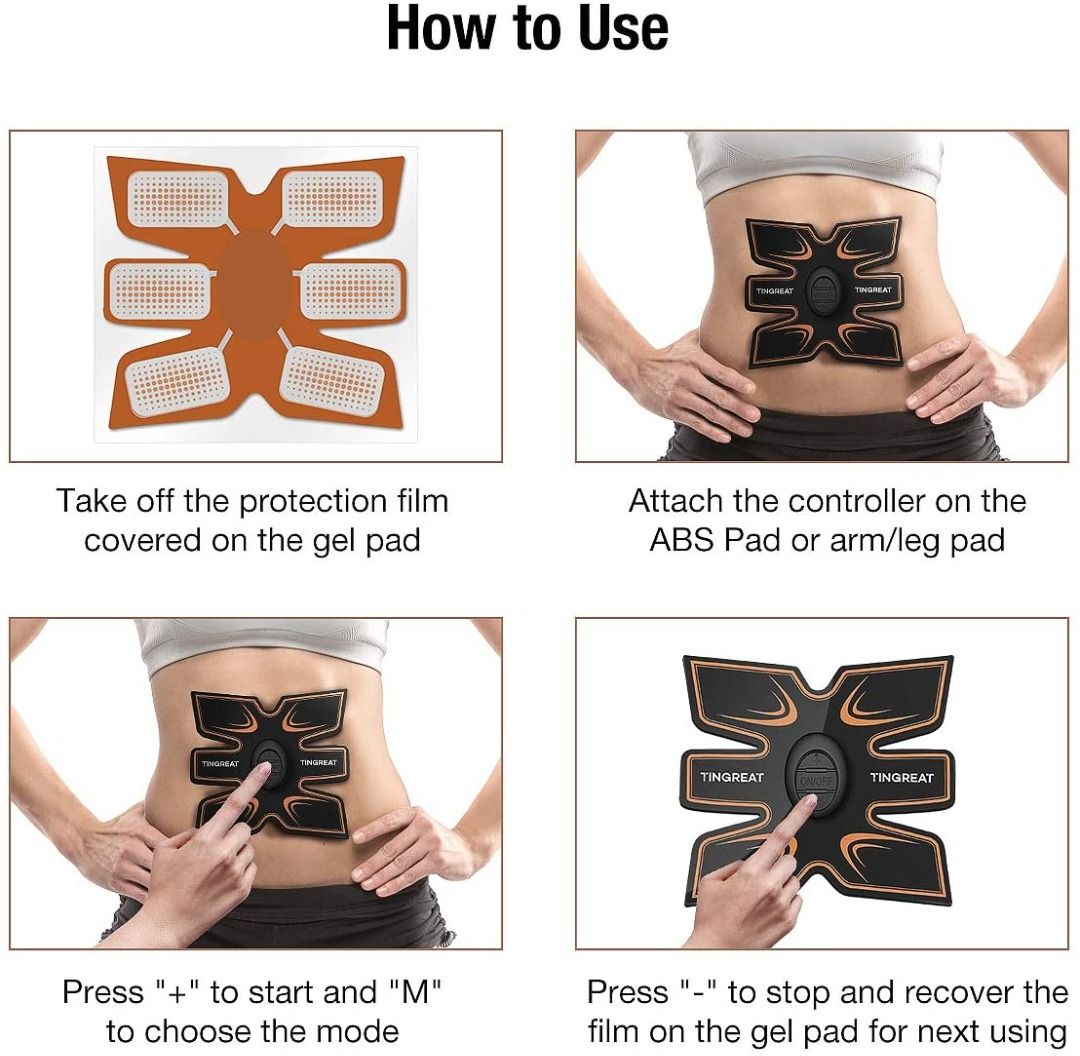 How to Use

TINGREAT TINGREAT

Take off the protection film covered on the gel pad

Attach the controller on the ABS Pad or arm/leg pad

TINGREAT TINGREAT

TINGREAT ON/OFF TINGREAT

Press "+" to start and "M" to choose the mode

Press "-" to stop and recover the film on the gel pad for next using