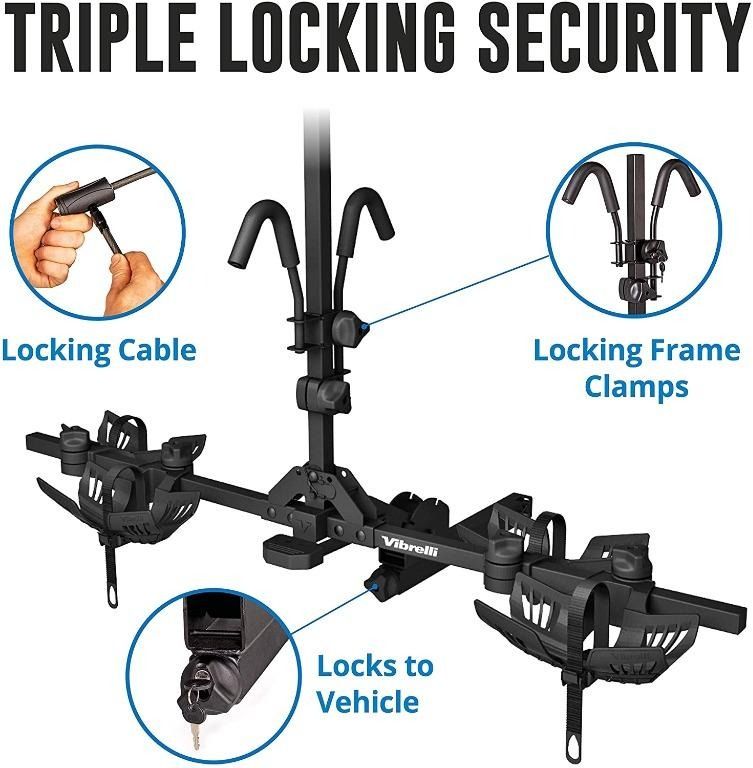 TRIPLE LOCKING SECURITY

Locking Cable

Locking Frame Clamps

Vibrelli

Locks to Vehicle