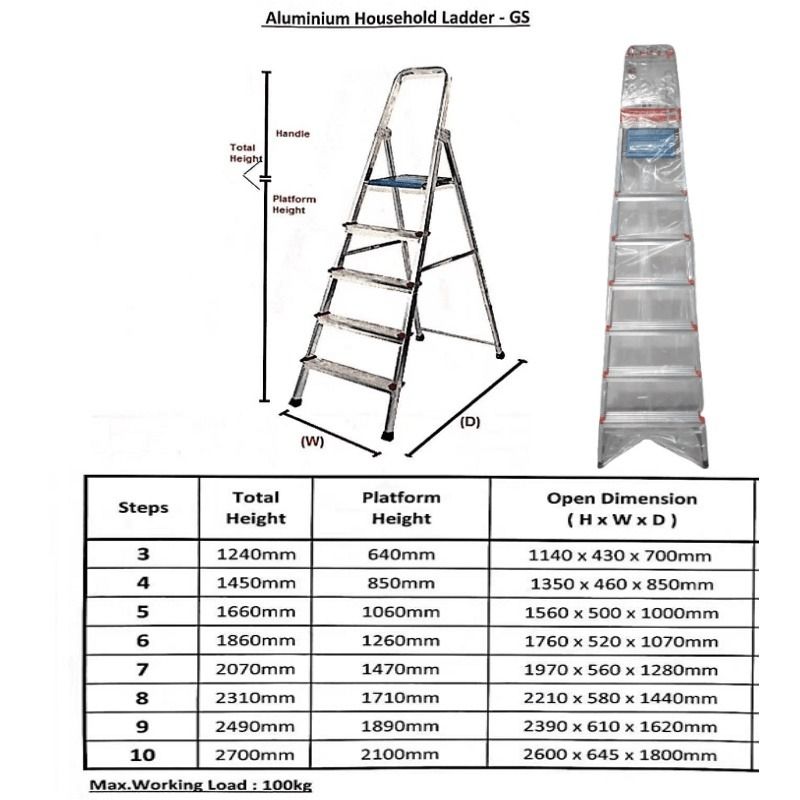 Aluminium Household Ladder - GS

Total Height

Handle

Platform Height

(W)

(D)

| Steps | Total Height | Platform Height | Open Dimension ( H x W x D ) |
|---|---|---|---|
| 3 | 1240mm | 640mm | 1140 x 430 x 700mm |
| 4 | 1450mm | 850mm | 1350 x 460 x 850mm |
| 5 | 1660mm | 1060mm | 1560 x 500 x 1000mm |
| 6 | 1860mm | 1260mm | 1760 x 520 x 1070mm |
| 7 | 2070mm | 1470mm | 1970 x 560 x 1280mm |
| 8 | 2310mm | 1710mm | 2210 x 580 x 1440mm |
| 9 | 2490mm | 1890mm | 2390 x 610 x 1620mm |
| 10 | 2700mm | 2100mm | 2600 x 645 x 1800mm |

Max.Working Load : 100kg