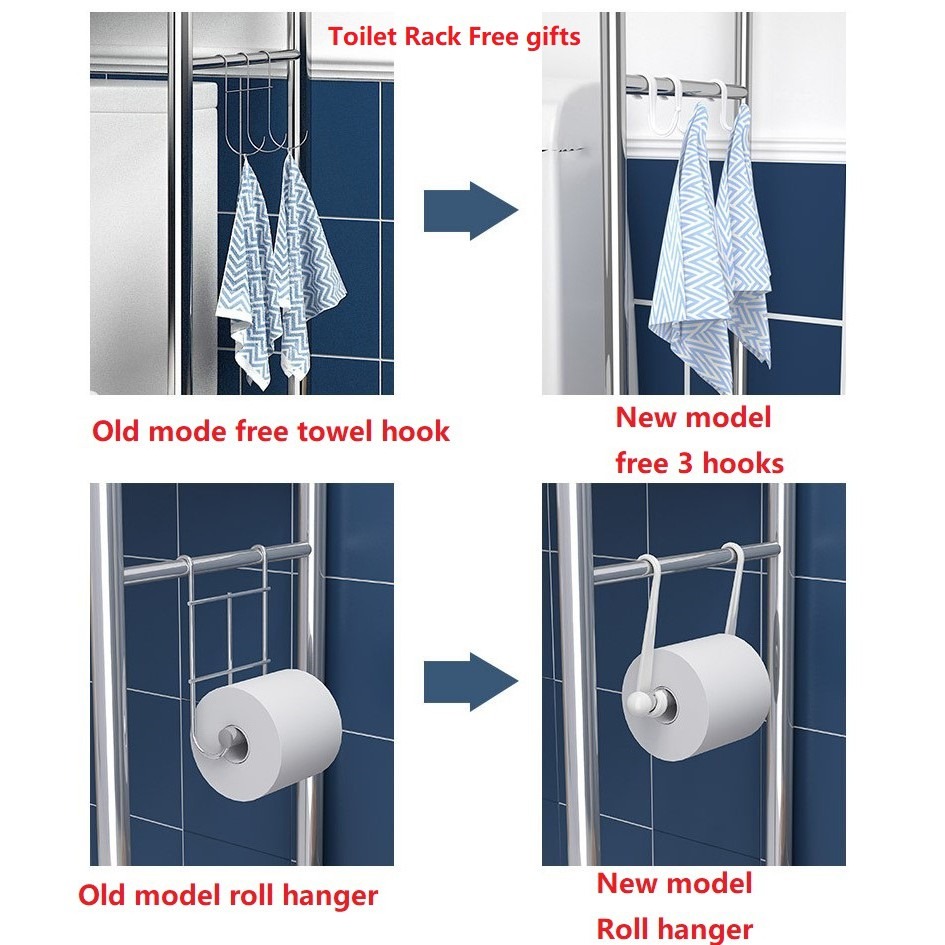 Toilet Rack Free gifts

Old mode free towel hook

New model
free 3 hooks

Old model roll hanger

New model
Roll hanger