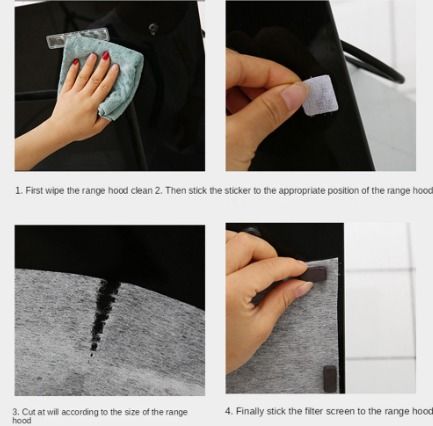 1. First wipe the range hood clean 2. Then stick the sticker to the appropriate position of the range hood

3. Cut at will according to the size of the range hood

4. Finally stick the filter screen to the range hood