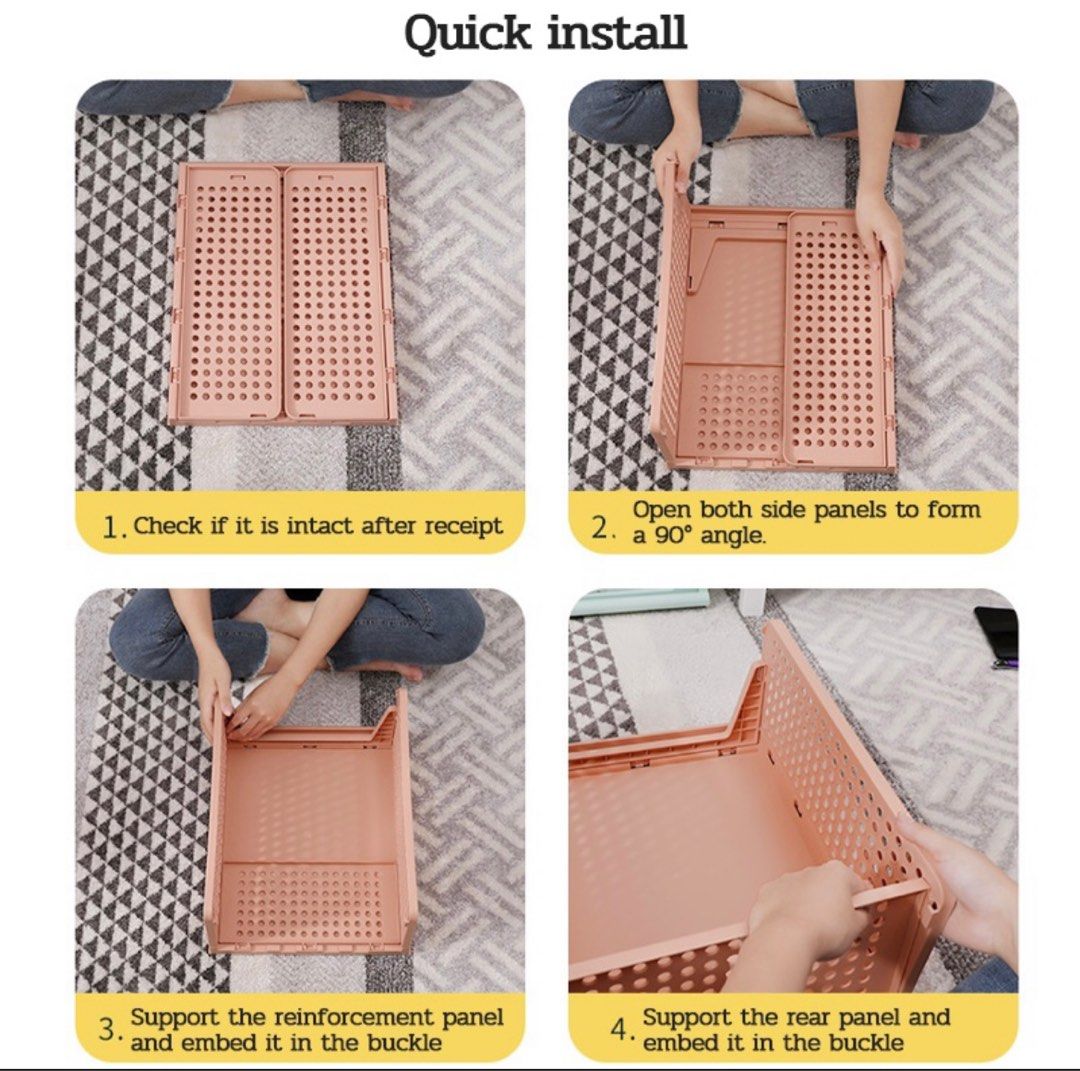 Quick install

1. Check if it is intact after receipt

2. Open both side panels to form a 90° angle.

3. Support the reinforcement panel and embed it in the buckle

4. Support the rear panel and embed it in the buckle