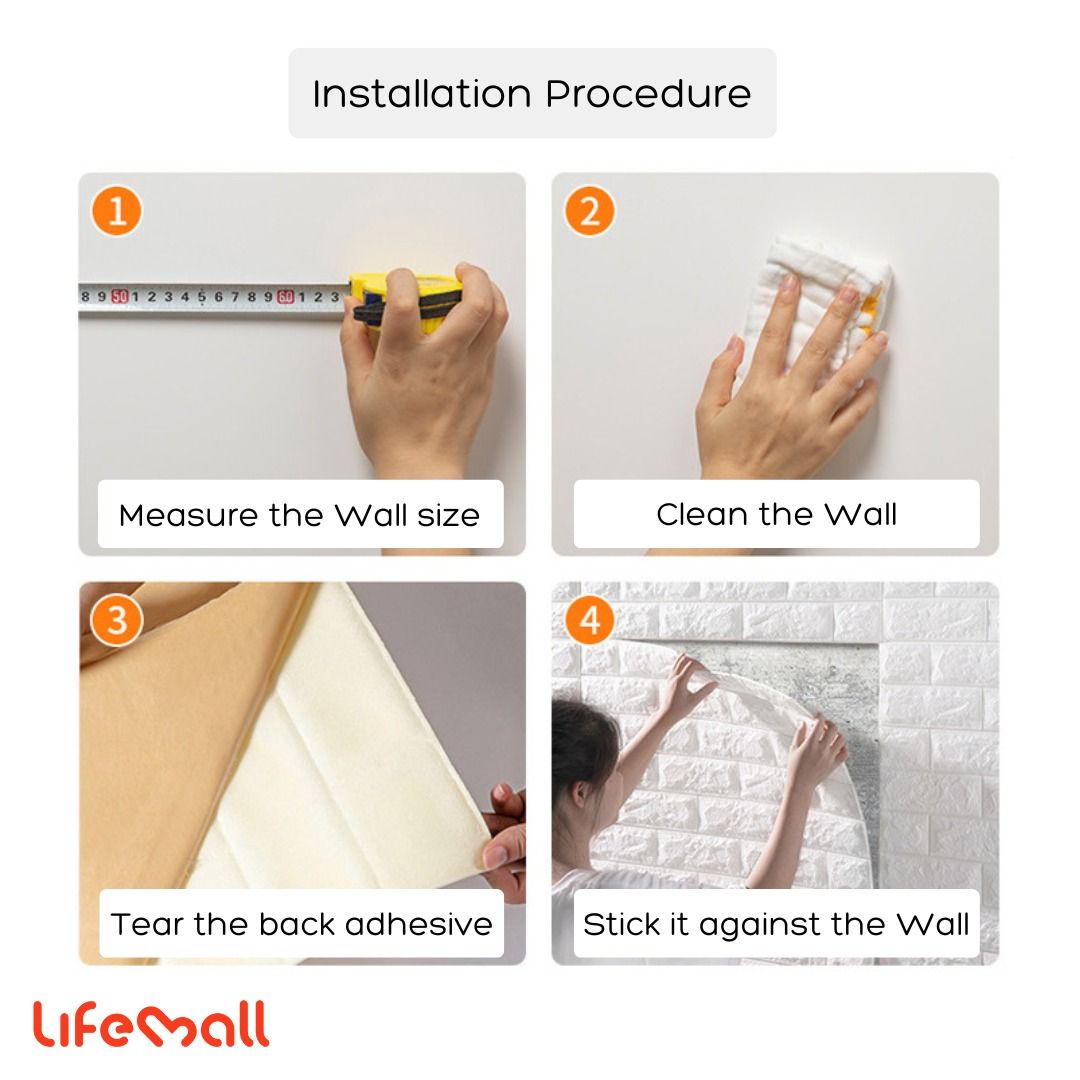 Installation Procedure

1

8 9 50 1 2 3 4 5 6 7 8 9 60 1 2 3

Measure the Wall size

2

Clean the Wall

3

Tear the back adhesive

4

Stick it against the Wall

LifeMall