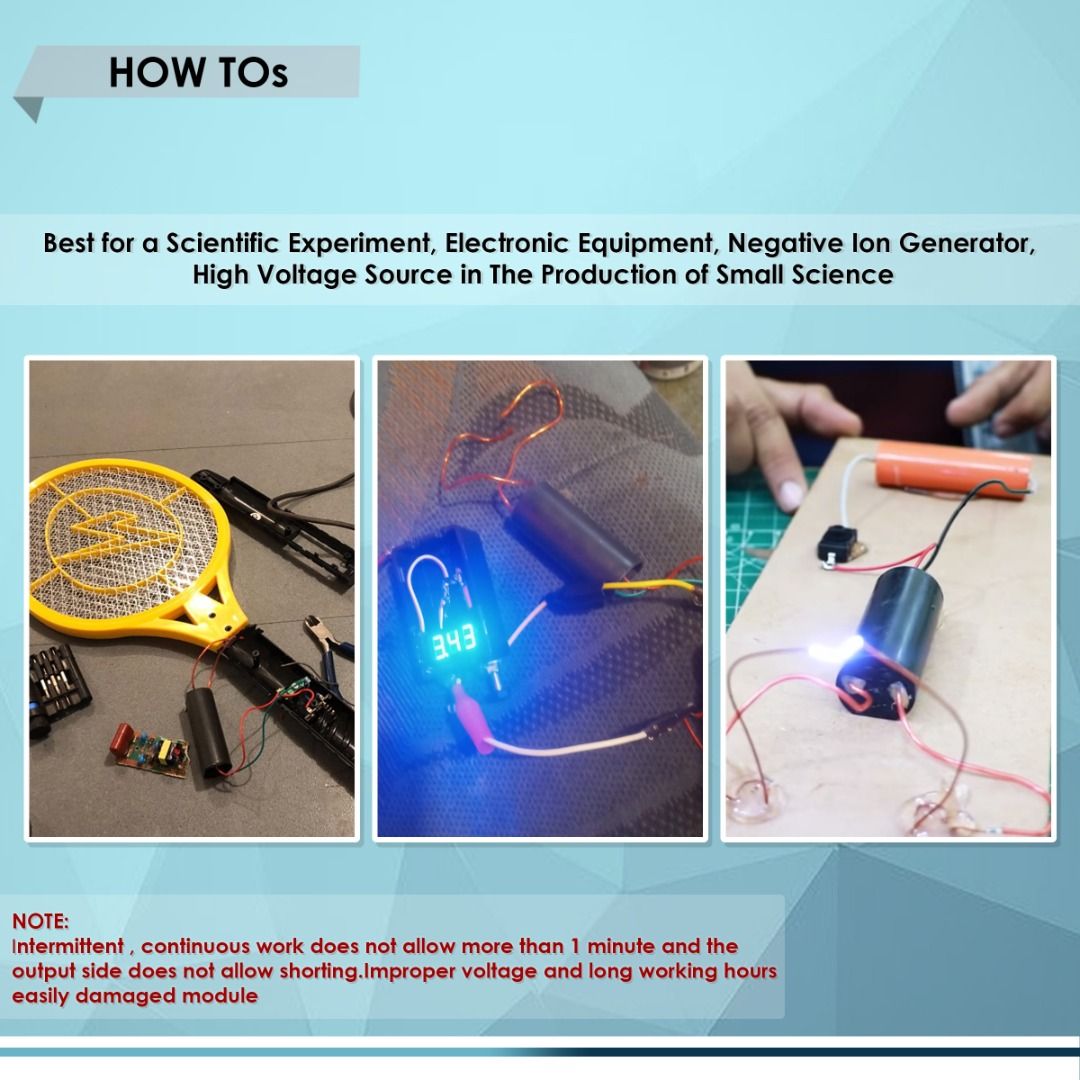 HOW TOs

Best for a Scientific Experiment, Electronic Equipment, Negative Ion Generator, High Voltage Source in The Production of Small Science

3.43

NOTE:
Intermittent , continuous work does not allow more than 1 minute and the output side does not allow shorting.Improper voltage and long working hours easily damaged module