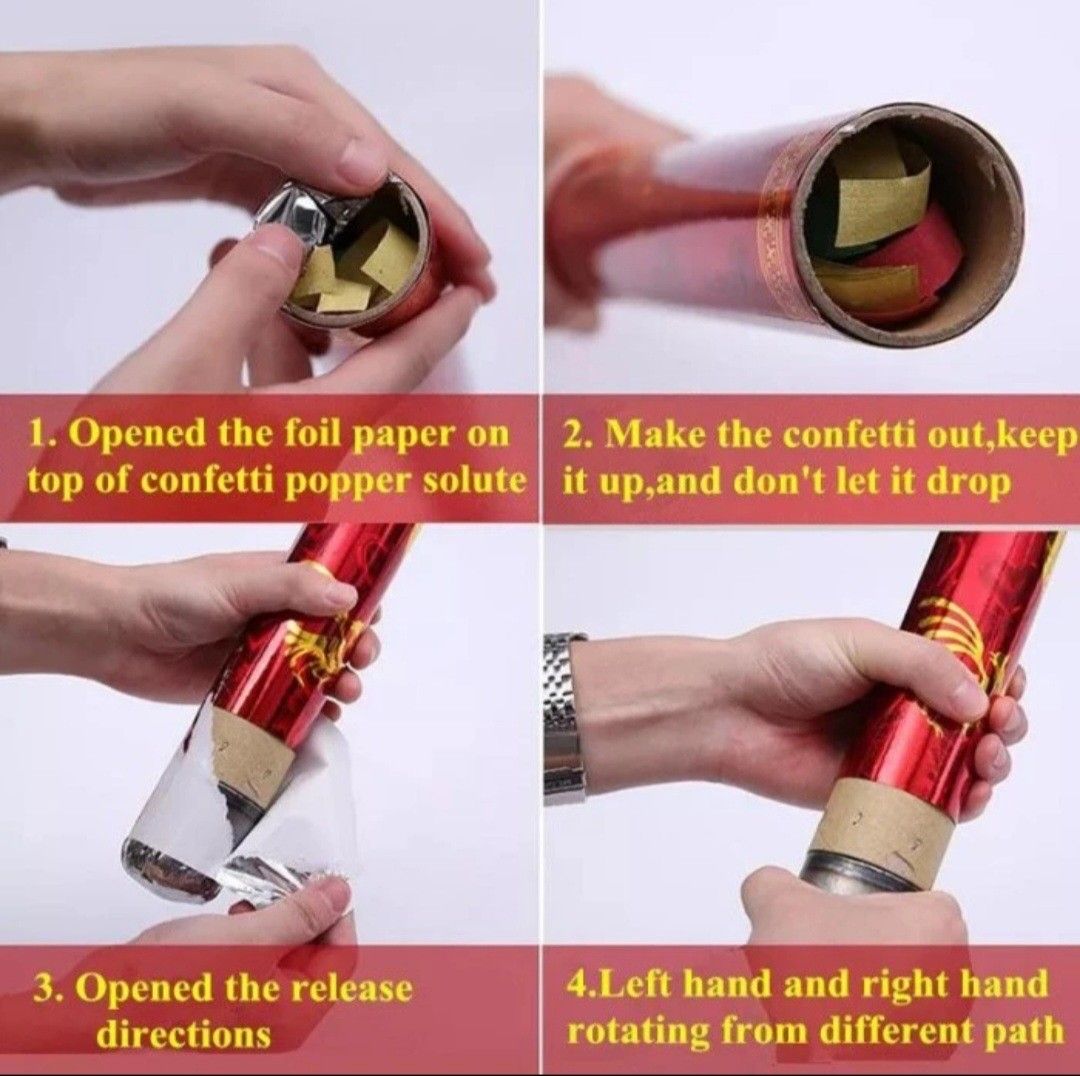 1. Opened the foil paper on top of confetti popper solute

2. Make the confetti out,keep it up,and don't let it drop

3. Opened the release directions

4.Left hand and right hand rotating from different path