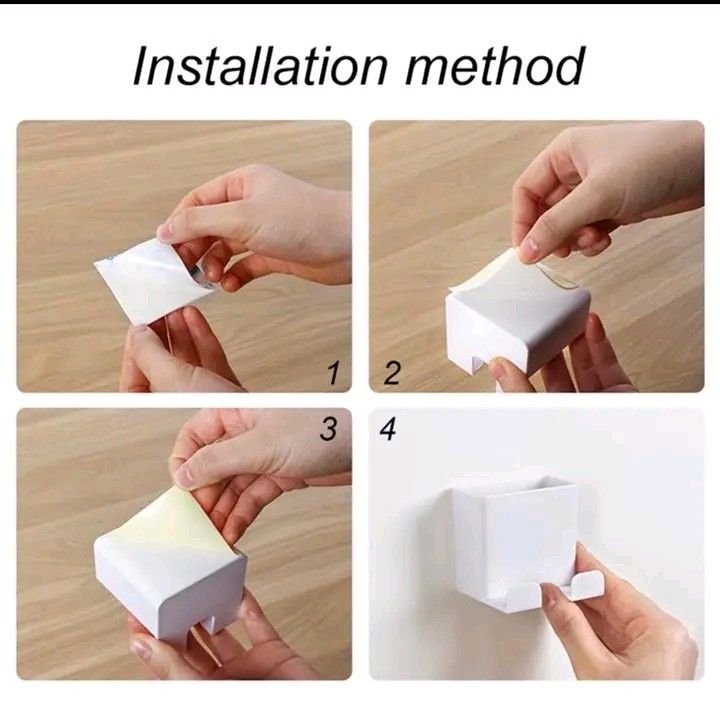 Installation method

1

2

3

4