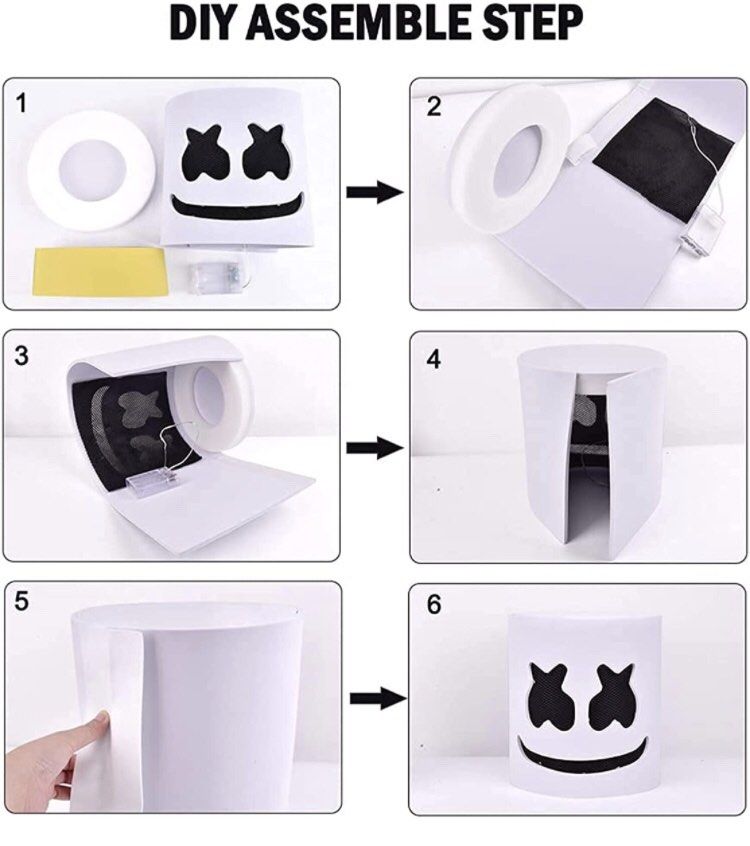 DIY ASSEMBLE STEP

1

2

3

4

5

6