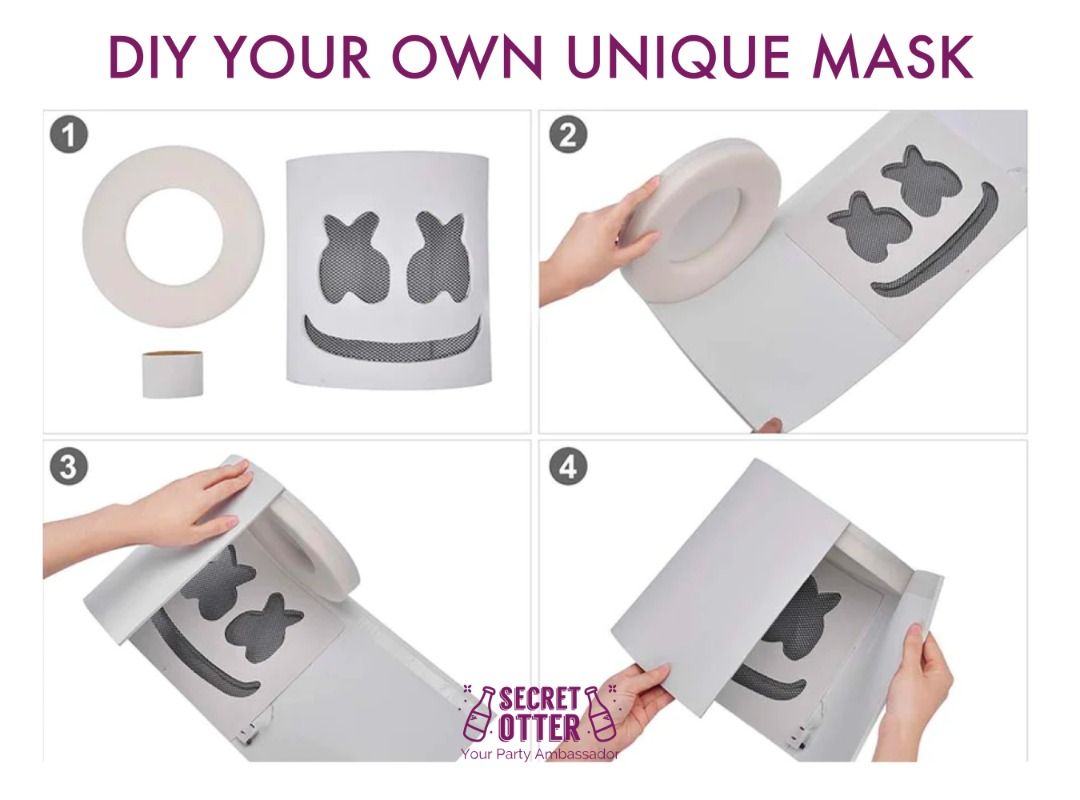 DIY YOUR OWN UNIQUE MASK

1

2

3

4

SECRET OTTER
Your Party Ambassador