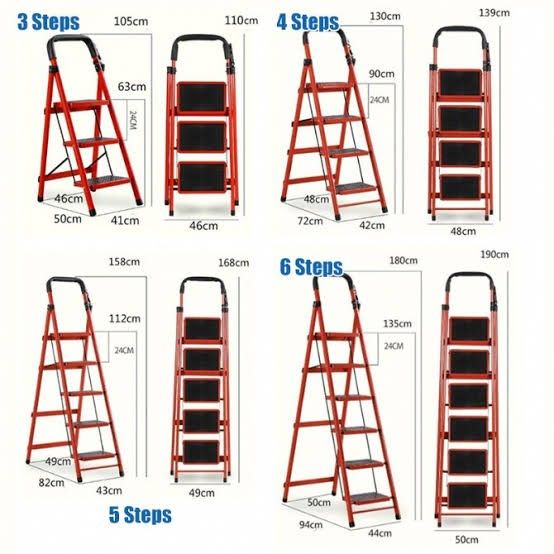 3 Steps
105cm
110cm
63cm
24CM
46cm
50cm
41cm
46cm

4 Steps
130cm
139cm
90cm
24CM
48cm
72cm
42cm
48cm

158cm
168cm
112cm
24CM
49cm
82cm
43cm
49cm
5 Steps

6 Steps
180cm
190cm
135cm
24CM
50cm
94cm
44cm
50cm