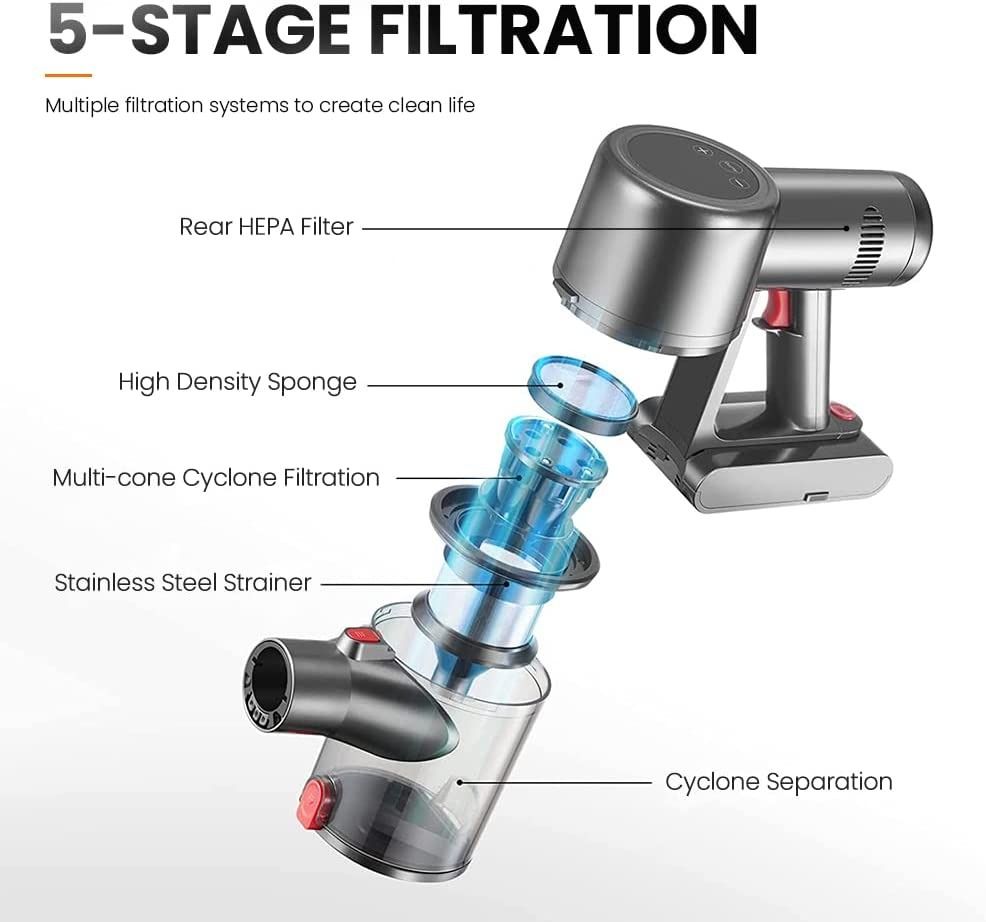 5-STAGE FILTRATION

Multiple filtration systems to create clean life

Rear HEPA Filter

High Density Sponge

Multi-cone Cyclone Filtration

Stainless Steel Strainer

Cyclone Separation