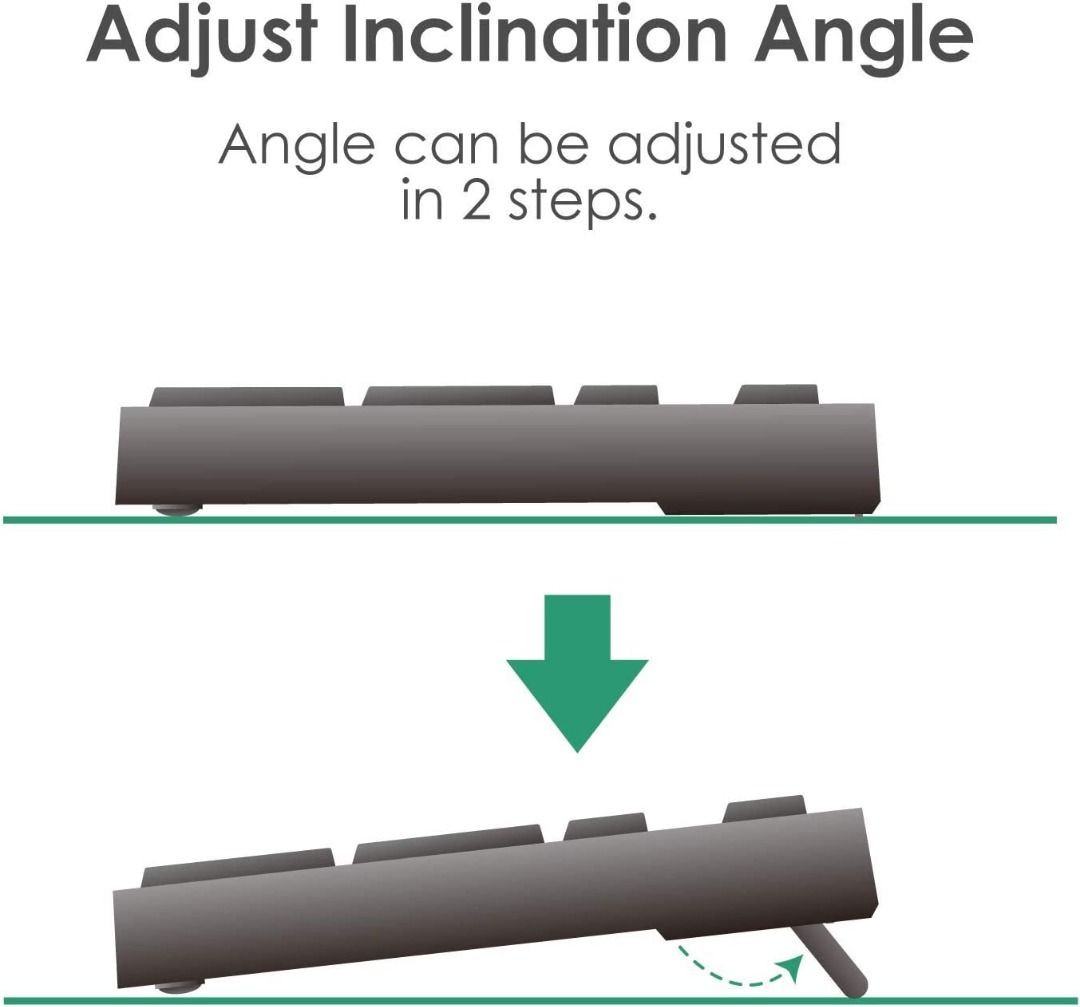 Adjust Inclination Angle

Angle can be adjusted in 2 steps.