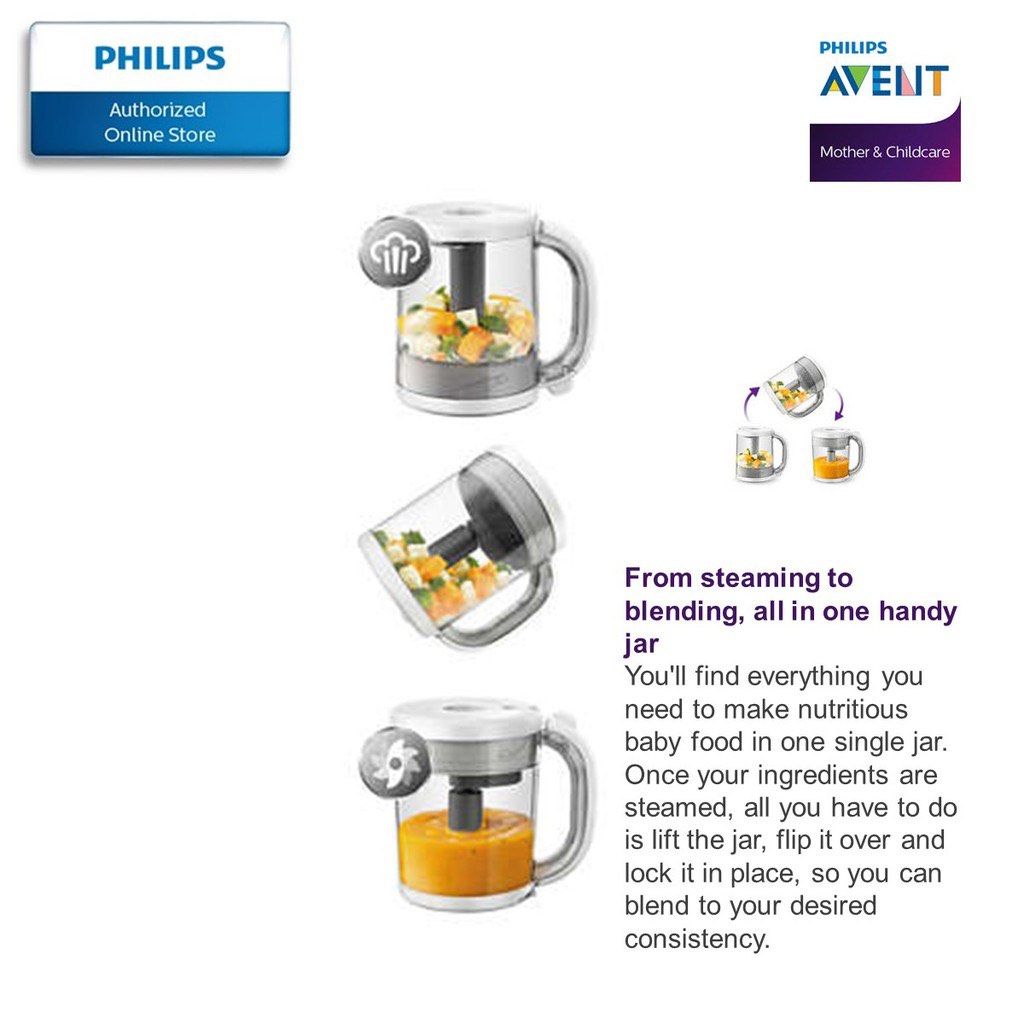 PHILIPS
Authorized
Online Store

PHILIPS
AVENT
Mother & Childcare

From steaming to blending, all in one handy jar
You'll find everything you need to make nutritious baby food in one single jar. Once your ingredients are steamed, all you have to do is lift the jar, flip it over and lock it in place, so you can blend to your desired consistency.