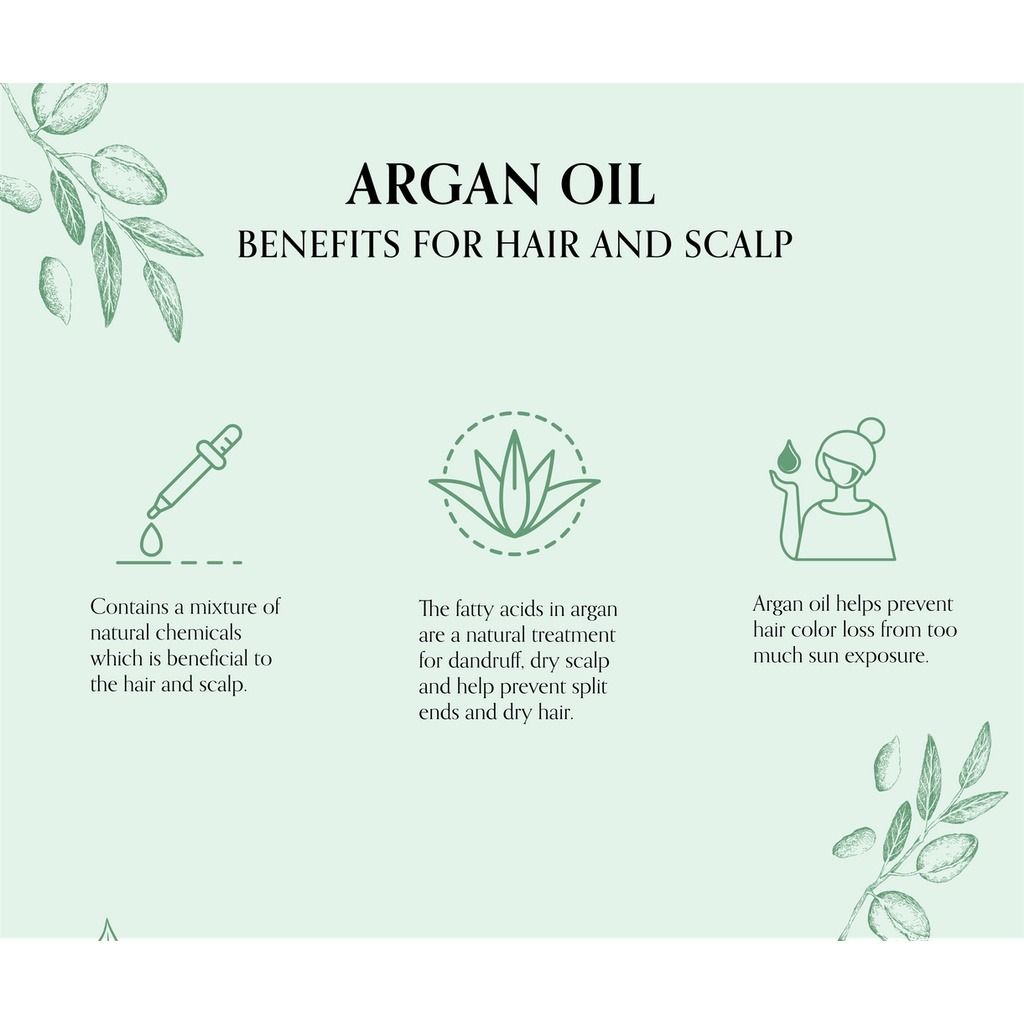 ARGAN OIL
BENEFITS FOR HAIR AND SCALP

Contains a mixture of natural chemicals which is beneficial to the hair and scalp.

The fatty acids in argan are a natural treatment for dandruff, dry scalp and help prevent split ends and dry hair.

Argan oil helps prevent hair color loss from too much sun exposure.