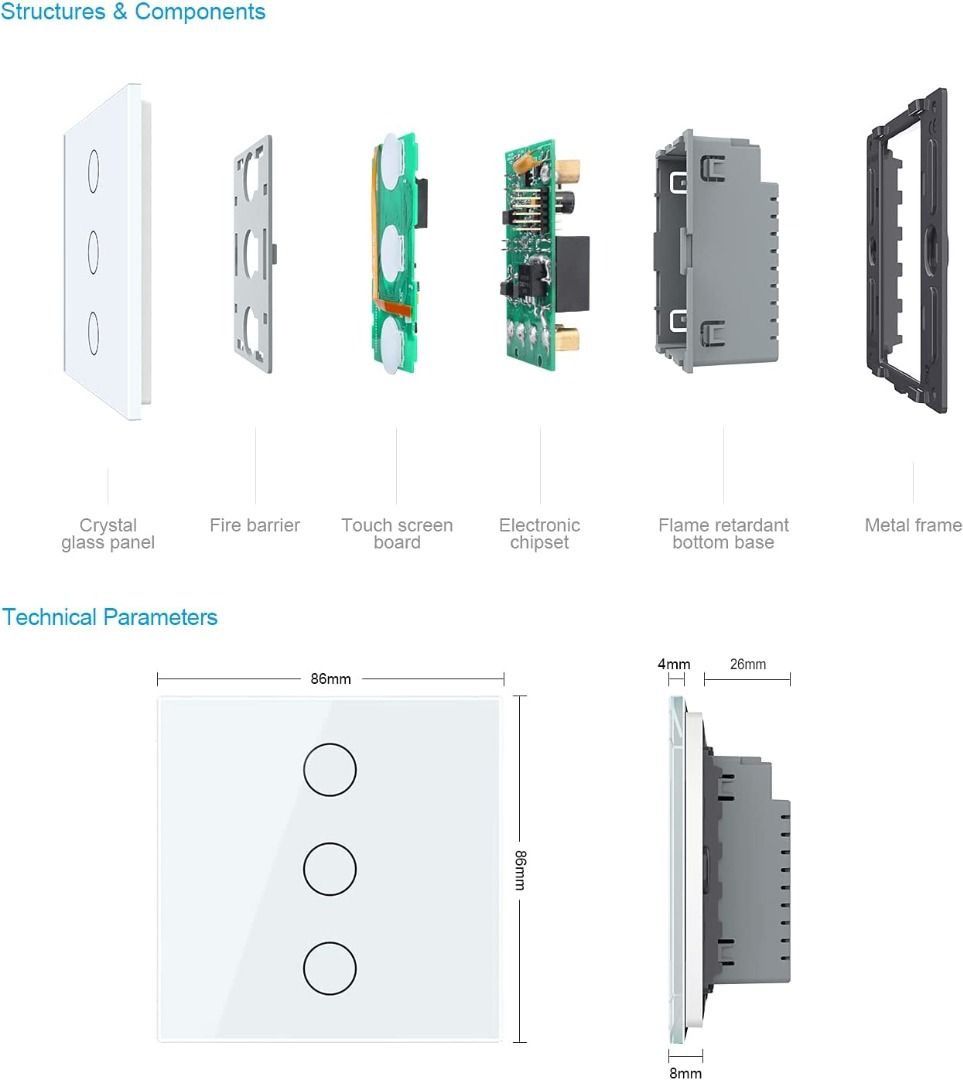 Structures & Components

Crystal glass panel

Fire barrier

Touch screen board

Electronic chipset

Flame retardant bottom base

Metal frame

Technical Parameters

86mm

86mm

4mm

26mm

8mm