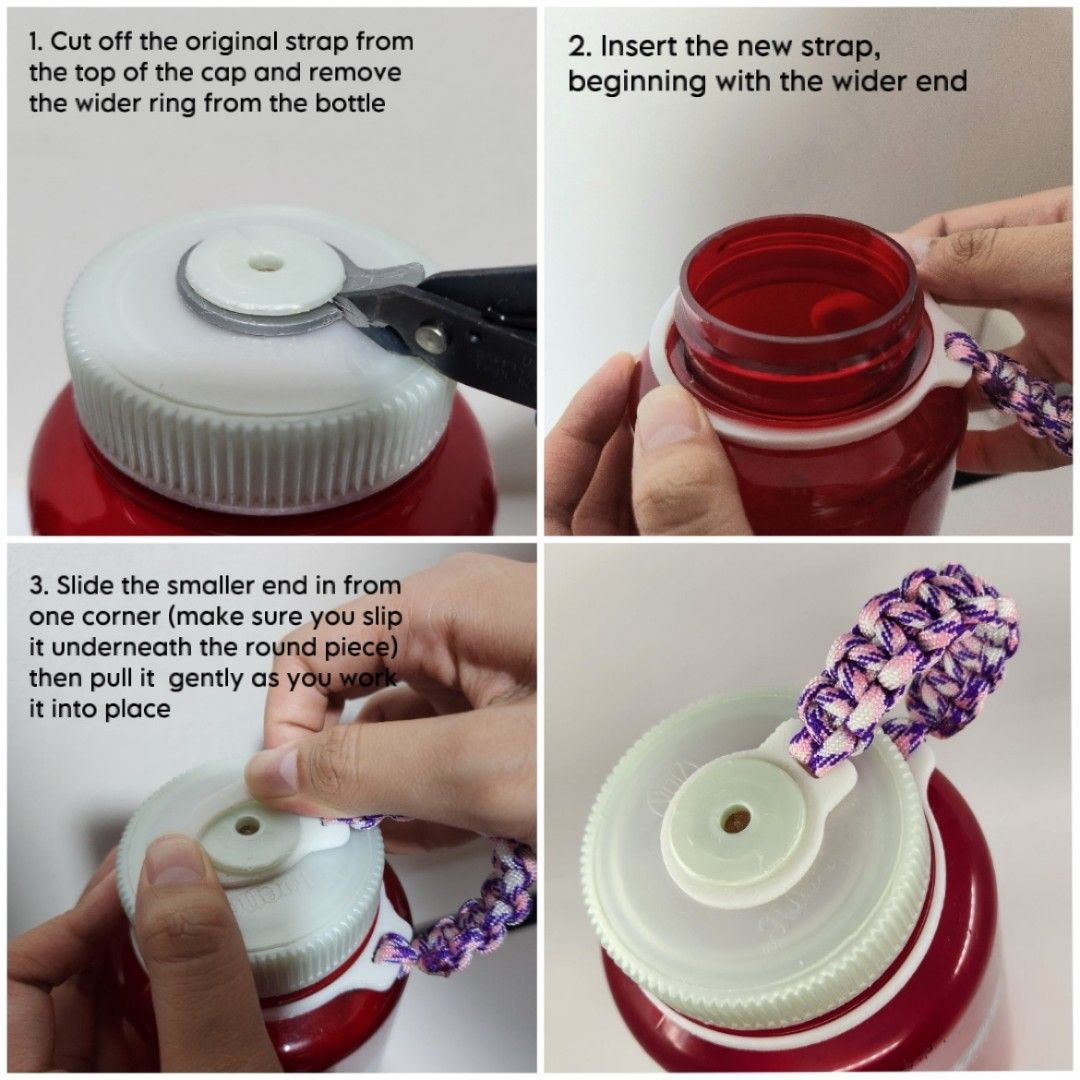 1. Cut off the original strap from the top of the cap and remove the wider ring from the bottle

2. Insert the new strap, beginning with the wider end

3. Slide the smaller end in from one corner (make sure you slip it underneath the round piece) then pull it gently as you work it into place