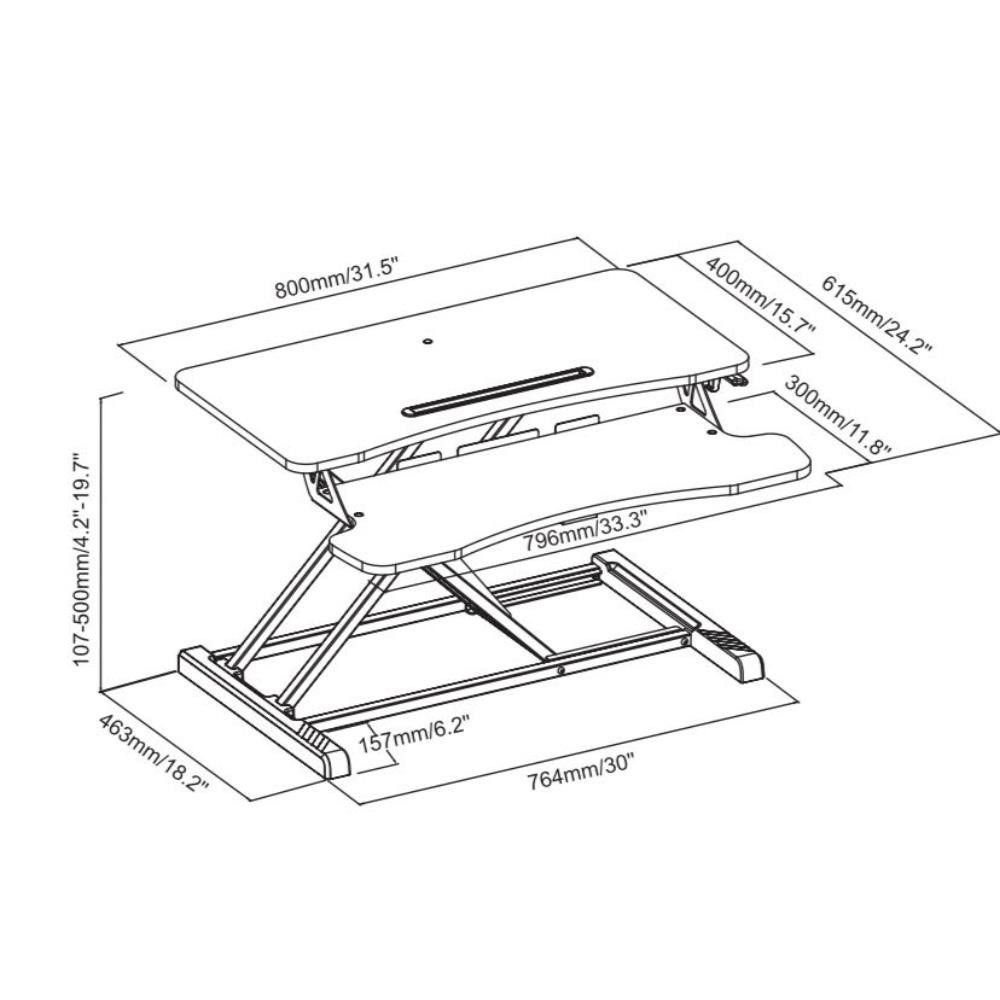 800mm/31.5"

400mm/15.7"

615mm/24.2"

300mm/11.8"

107-500mm/4.2"-19.7"

796mm/33.3"

463mm/18.2"

157mm/6.2"

764mm/30"