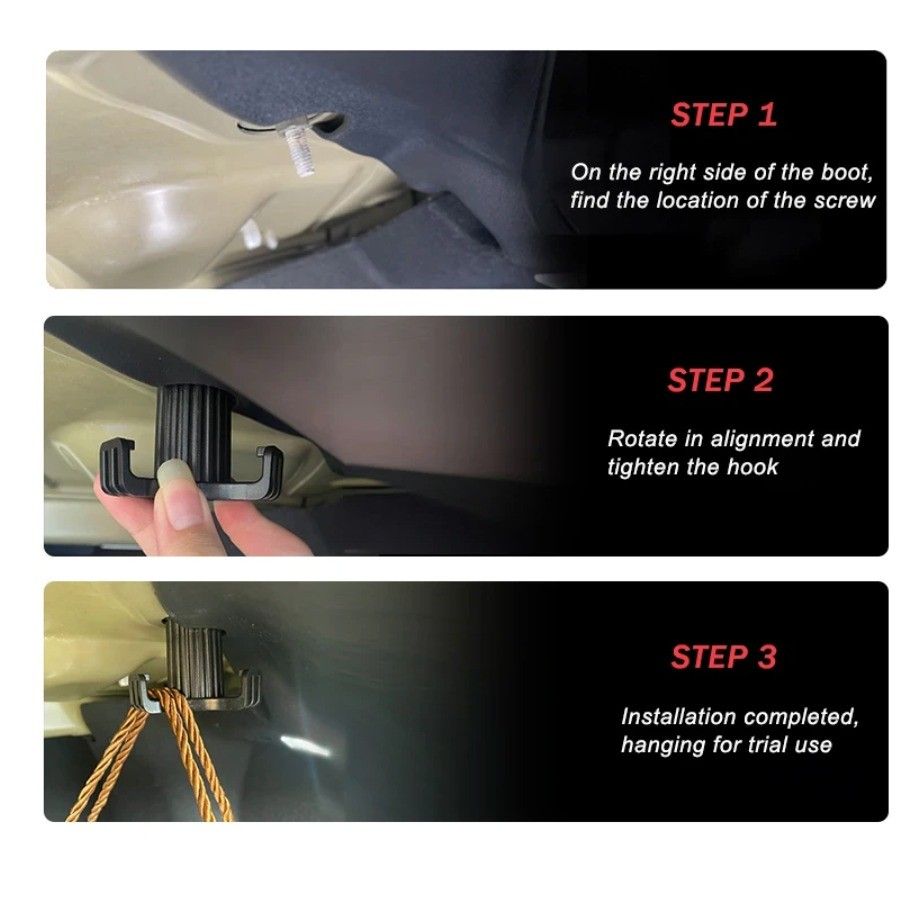 STEP 1

On the right side of the boot, find the location of the screw

STEP 2

Rotate in alignment and tighten the hook

STEP 3

Installation completed, hanging for trial use