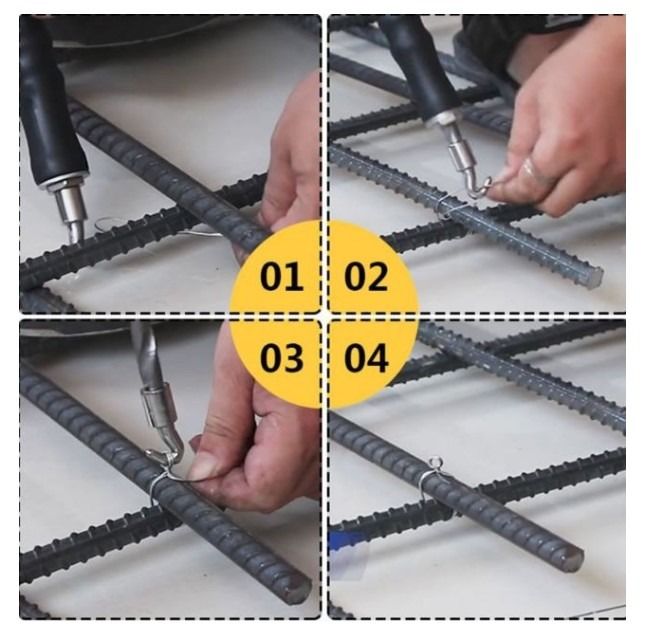 01
02
03
04