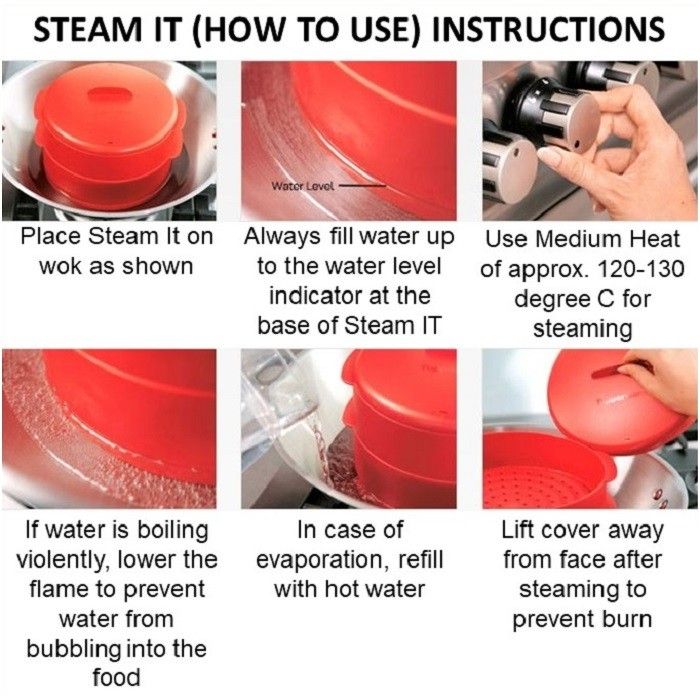 STEAM IT (HOW TO USE) INSTRUCTIONS

Place Steam It on wok as shown

Water Level

Always fill water up to the water level indicator at the base of Steam IT

Use Medium Heat of approx. 120-130 degree C for steaming

If water is boiling violently, lower the flame to prevent water from bubbling into the food

In case of evaporation, refill with hot water

Lift cover away from face after steaming to prevent burn