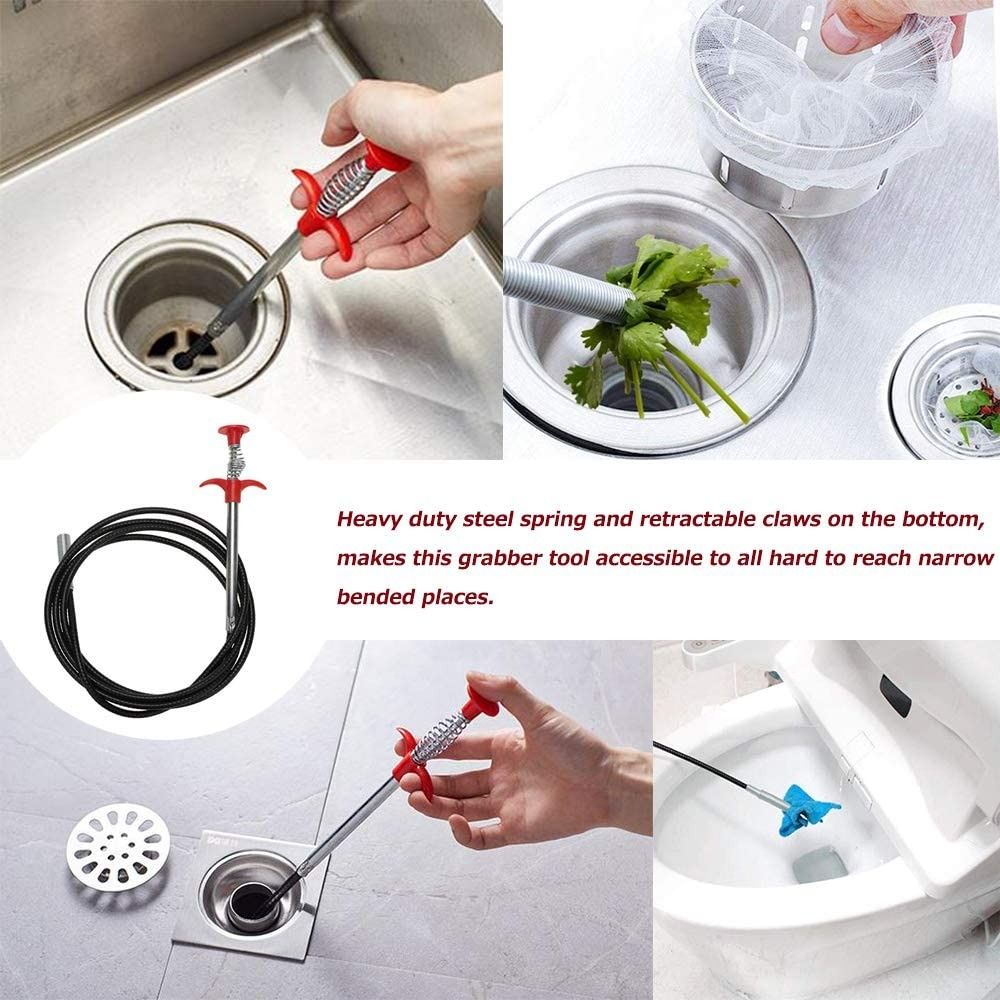 Heavy duty steel spring and retractable claws on the bottom, makes this grabber tool accessible to all hard to reach narrow bended places.