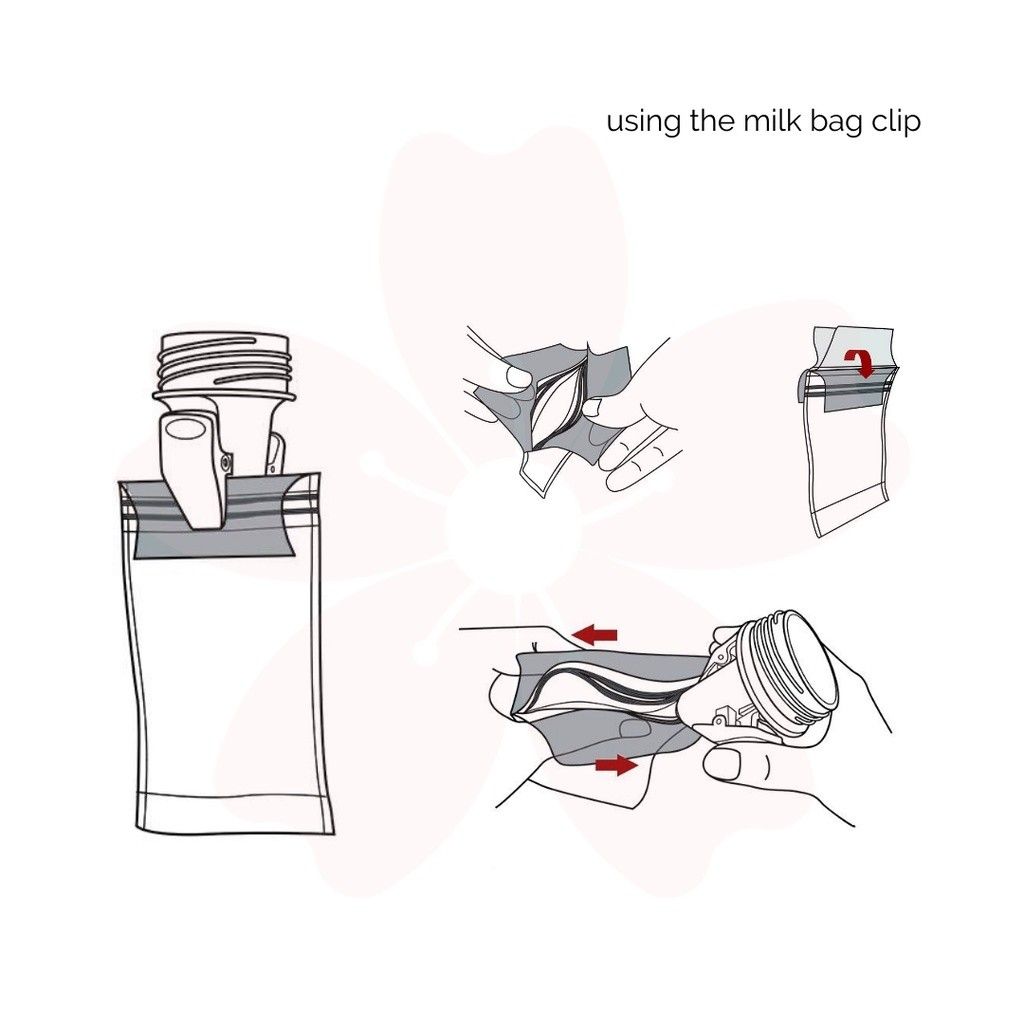 using the milk bag clip