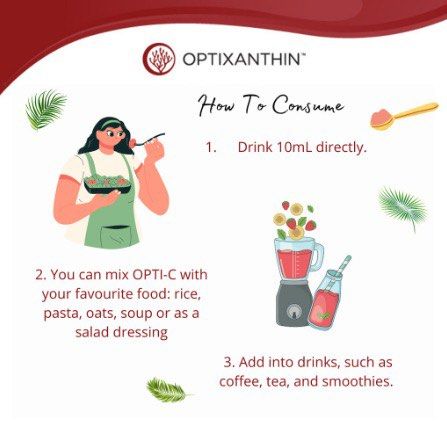 OPTIXANTHIN™

How To Consume

1. Drink 10mL directly.

2. You can mix OPTI-C with your favourite food: rice, pasta, oats, soup or as a salad dressing

3. Add into drinks, such as coffee, tea, and smoothies.