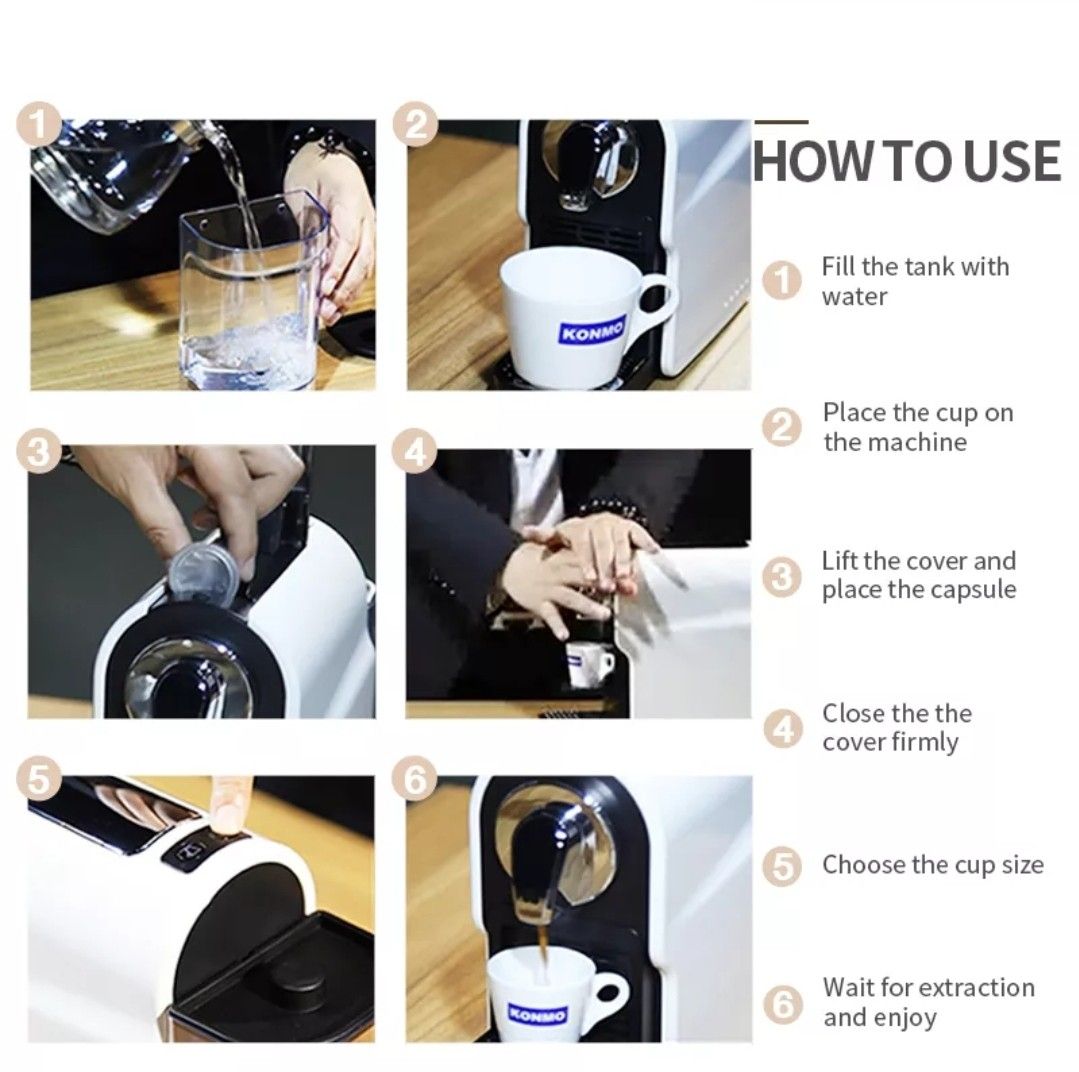 1

2

KONMO

3

4

5

6

KONMO

HOW TO USE

1 Fill the tank with water

2 Place the cup on the machine

3 Lift the cover and place the capsule

4 Close the the cover firmly

5 Choose the cup size

6 Wait for extraction and enjoy