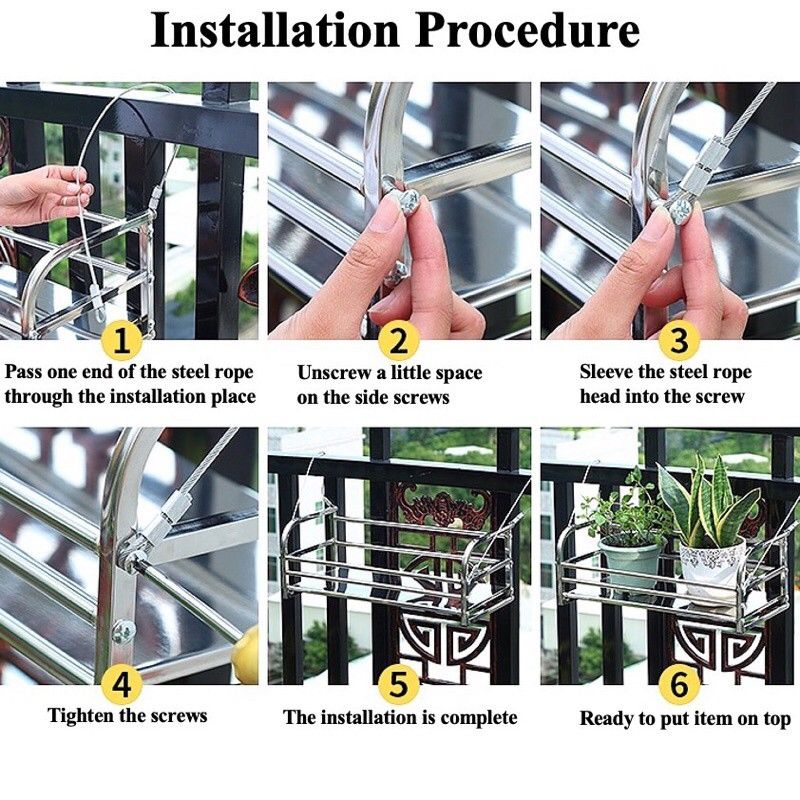 Installation Procedure

1
Pass one end of the steel rope through the installation place

2
Unscrew a little space on the side screws

3
Sleeve the steel rope head into the screw

4
Tighten the screws

5
The installation is complete

6
Ready to put item on top