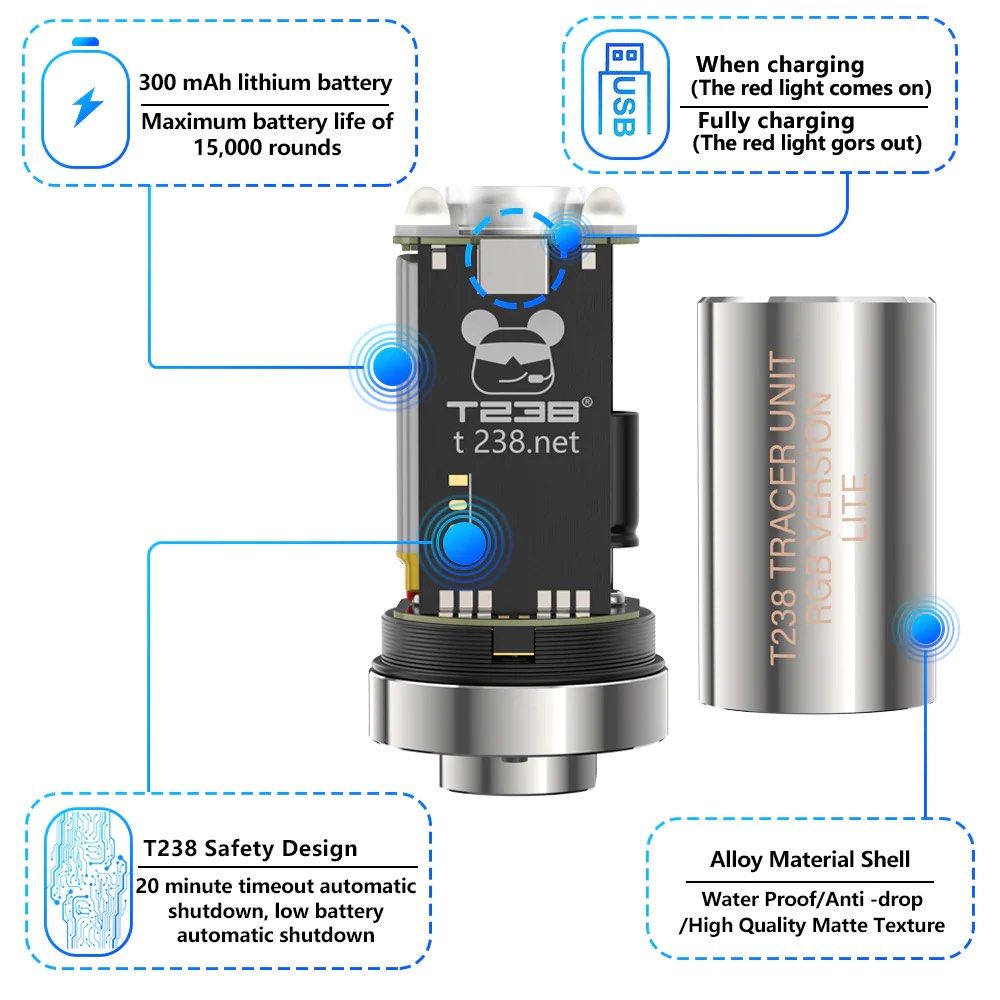 300 mAh lithium battery

Maximum battery life of 15,000 rounds

USB

When charging
(The red light comes on)

Fully charging
(The red light gors out)

T238®

t 238.net

T238 TRACER UNIT
RGB VERSION
LITE

T238 Safety Design

20 minute timeout automatic shutdown, low battery automatic shutdown

Alloy Material Shell

Water Proof/Anti -drop
/High Quality Matte Texture