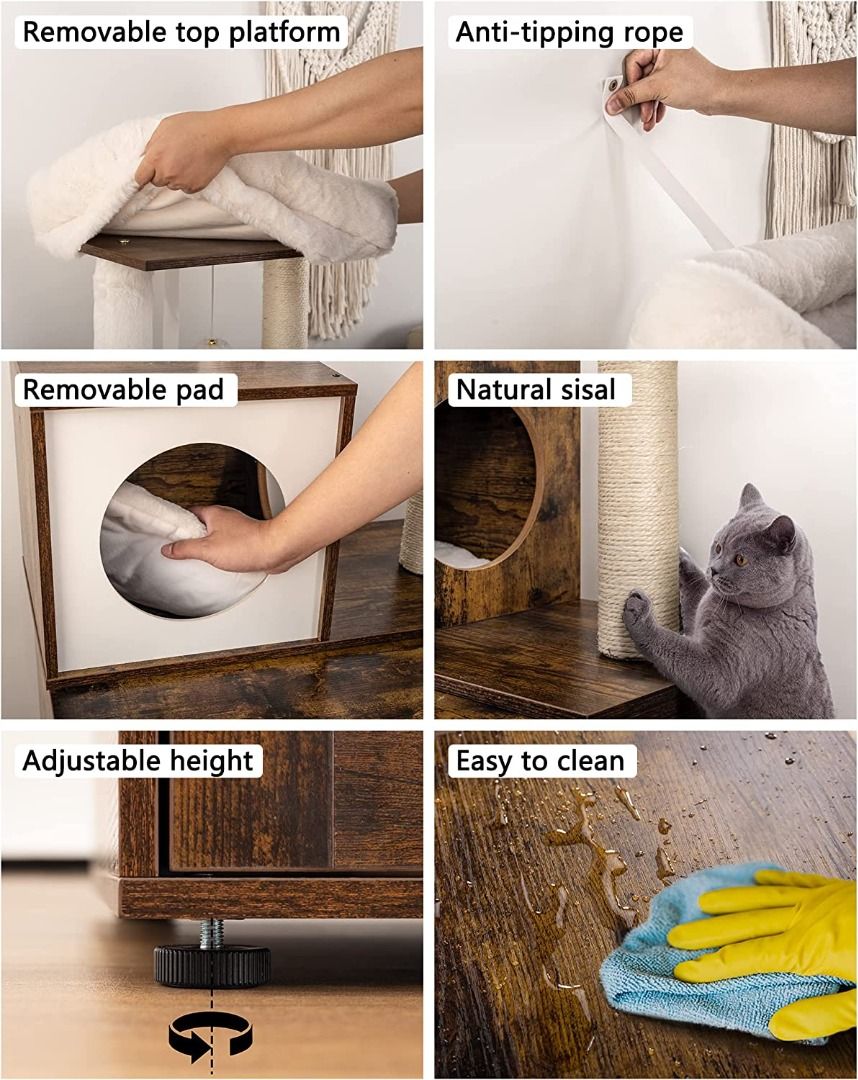 Removable top platform

Anti-tipping rope

Removable pad

Natural sisal

Adjustable height

Easy to clean