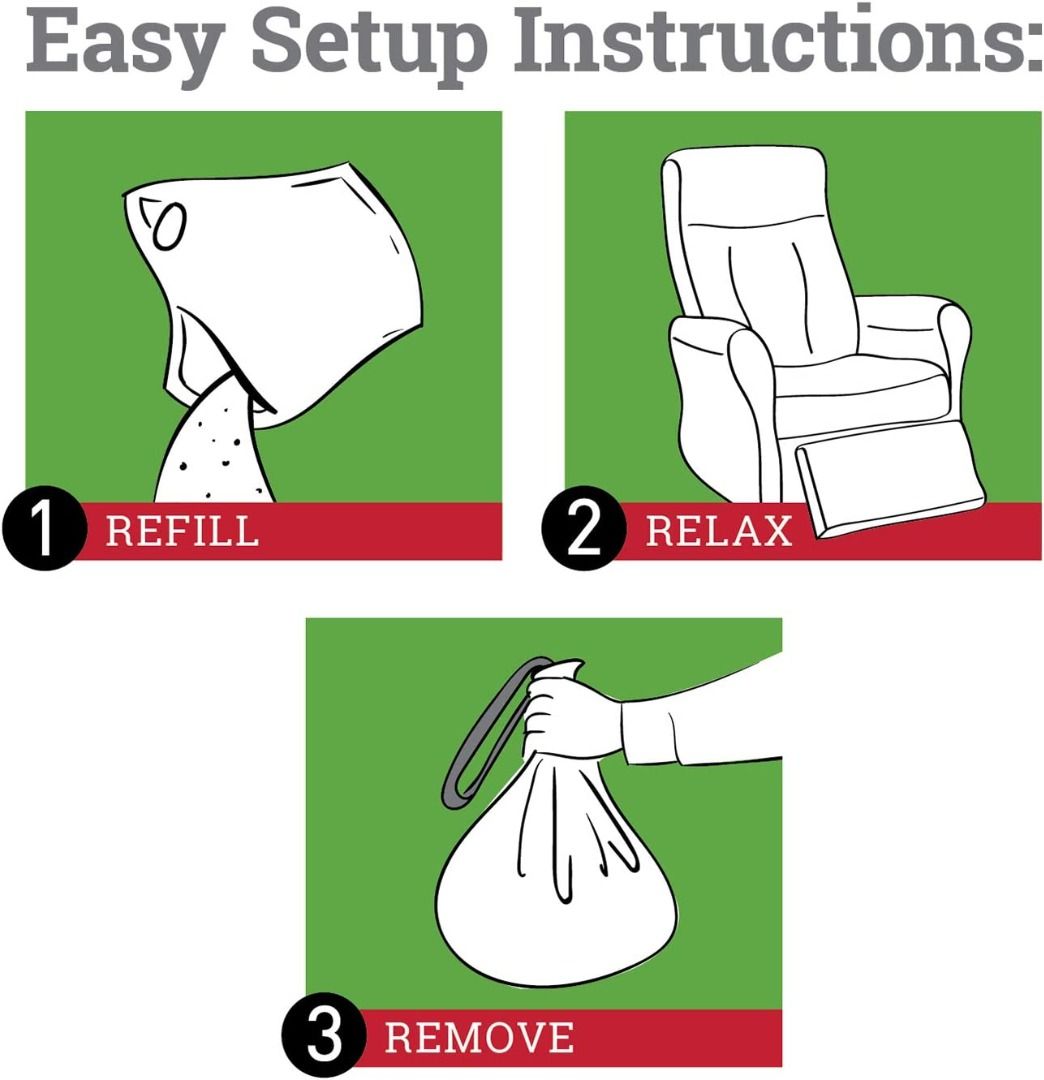 Easy Setup Instructions:

1 REFILL

2 RELAX

3 REMOVE