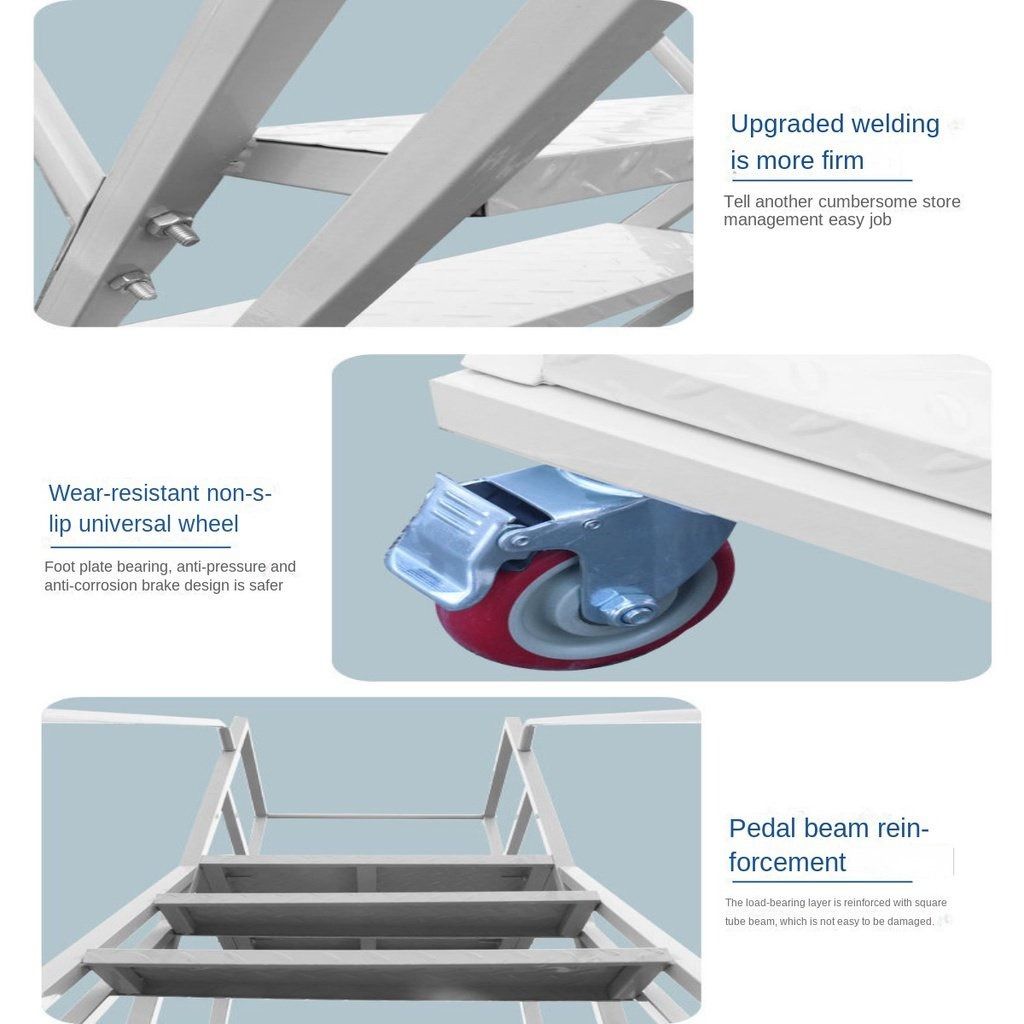 Upgraded welding is more firm

Tell another cumbersome store management easy job

Wear-resistant non-slip universal wheel

Foot plate bearing, anti-pressure and anti-corrosion brake design is safer

Pedal beam reinforcement

The load-bearing layer is reinforced with square tube beam, which is not easy to be damaged.