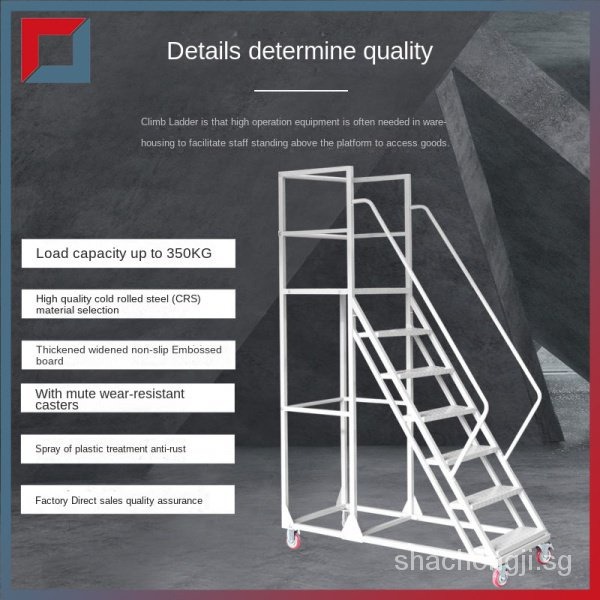 Details determine quality

Climb Ladder is that high operation equipment is often needed in warehousing to facilitate staff standing above the platform to access goods.

Load capacity up to 350KG

High quality cold rolled steel (CRS) material selection

Thickened widened non-slip Embossed board

With mute wear-resistant casters

Spray of plastic treatment anti-rust

Factory Direct sales quality assurance

shachongji.sg