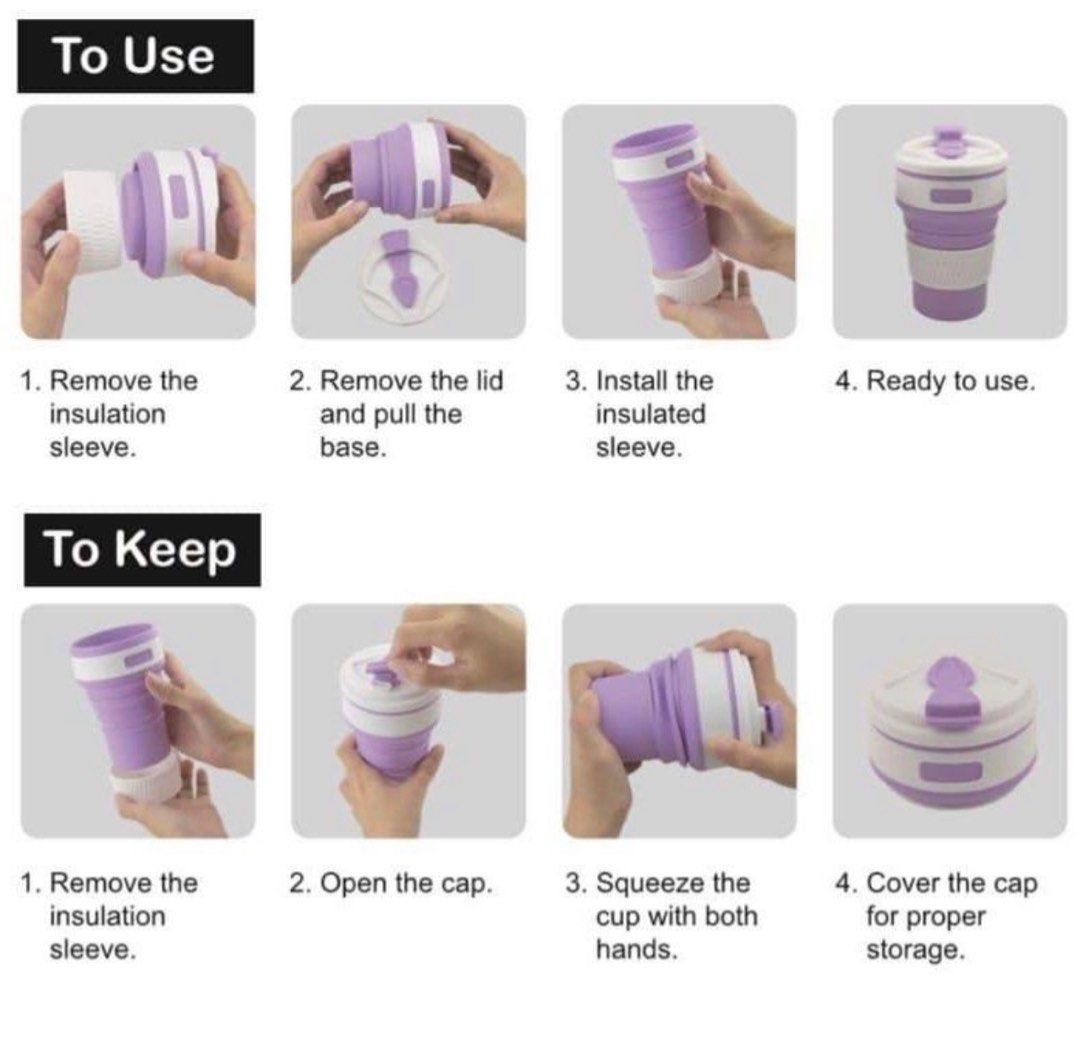 To Use

1. Remove the insulation sleeve.

2. Remove the lid and pull the base.

3. Install the insulated sleeve.

4. Ready to use.

To Keep

1. Remove the insulation sleeve.

2. Open the cap.

3. Squeeze the cup with both hands.

4. Cover the cap for proper storage.