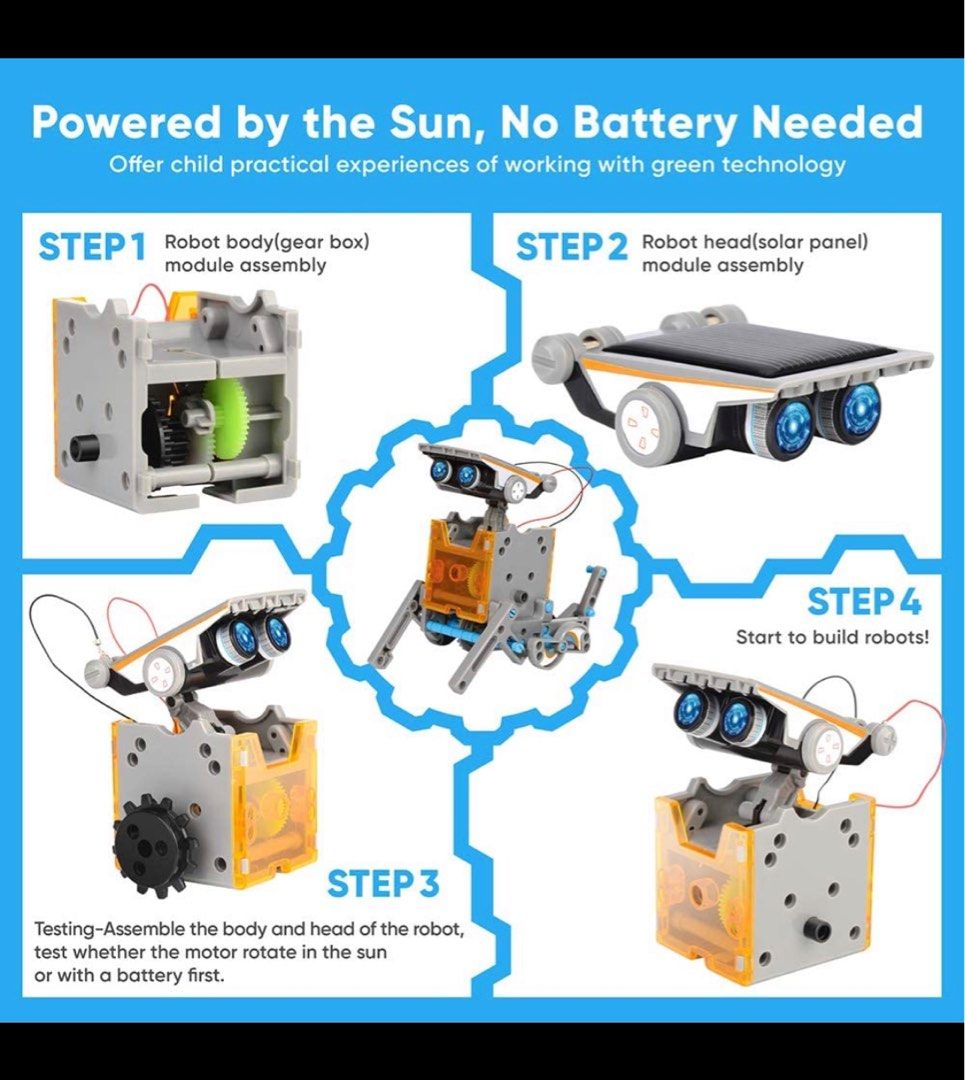 Powered by the Sun, No Battery Needed
Offer child practical experiences of working with green technology

STEP 1 Robot body(gear box) module assembly

STEP 2 Robot head(solar panel) module assembly

STEP 4
Start to build robots!

STEP 3
Testing-Assemble the body and head of the robot, test whether the motor rotate in the sun or with a battery first.