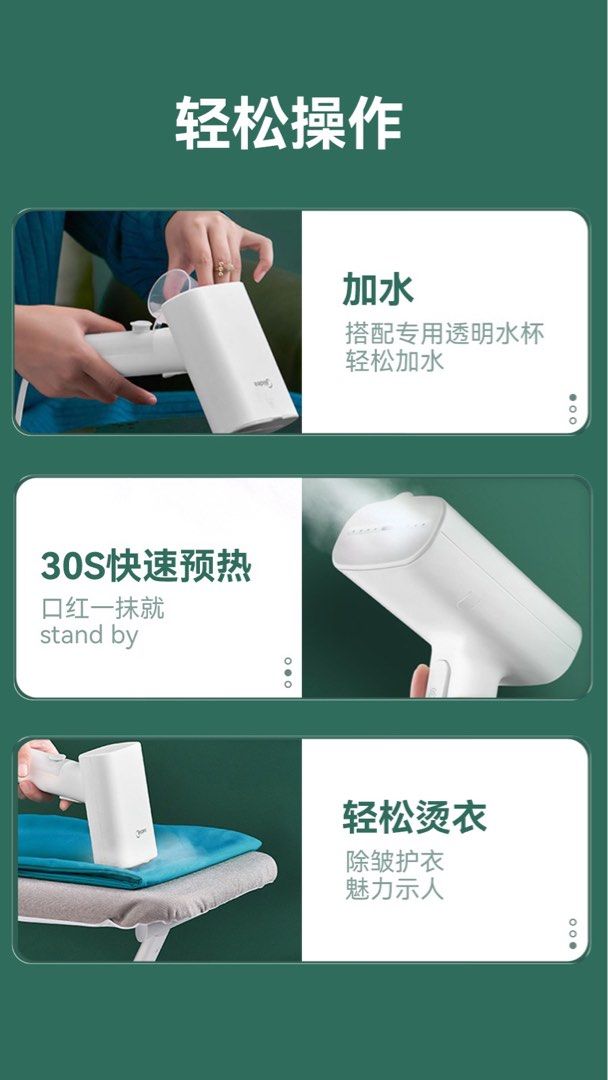 轻松操作

加水
搭配专用透明水杯
轻松加水

30S快速预热
口红一抹就
stand by

轻松烫衣
除皱护衣
魅力示人