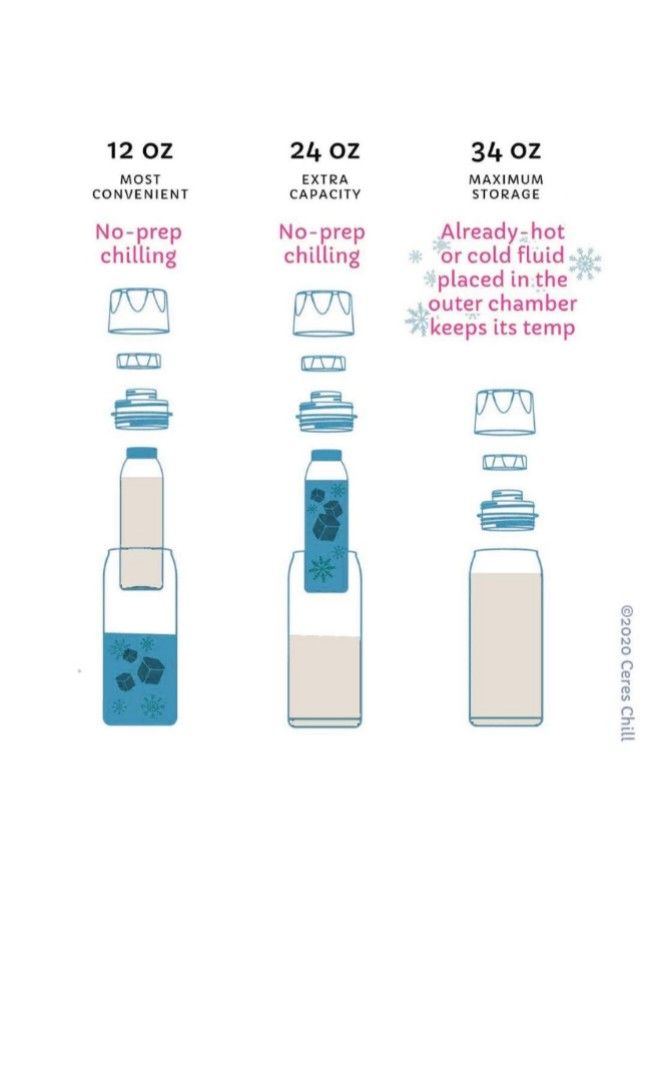 12 OZ
MOST CONVENIENT
No-prep chilling

24 OZ
EXTRA CAPACITY
No-prep chilling

34 OZ
MAXIMUM STORAGE
Already-hot or cold fluid placed in the outer chamber keeps its temp

©2020 Ceres Chill