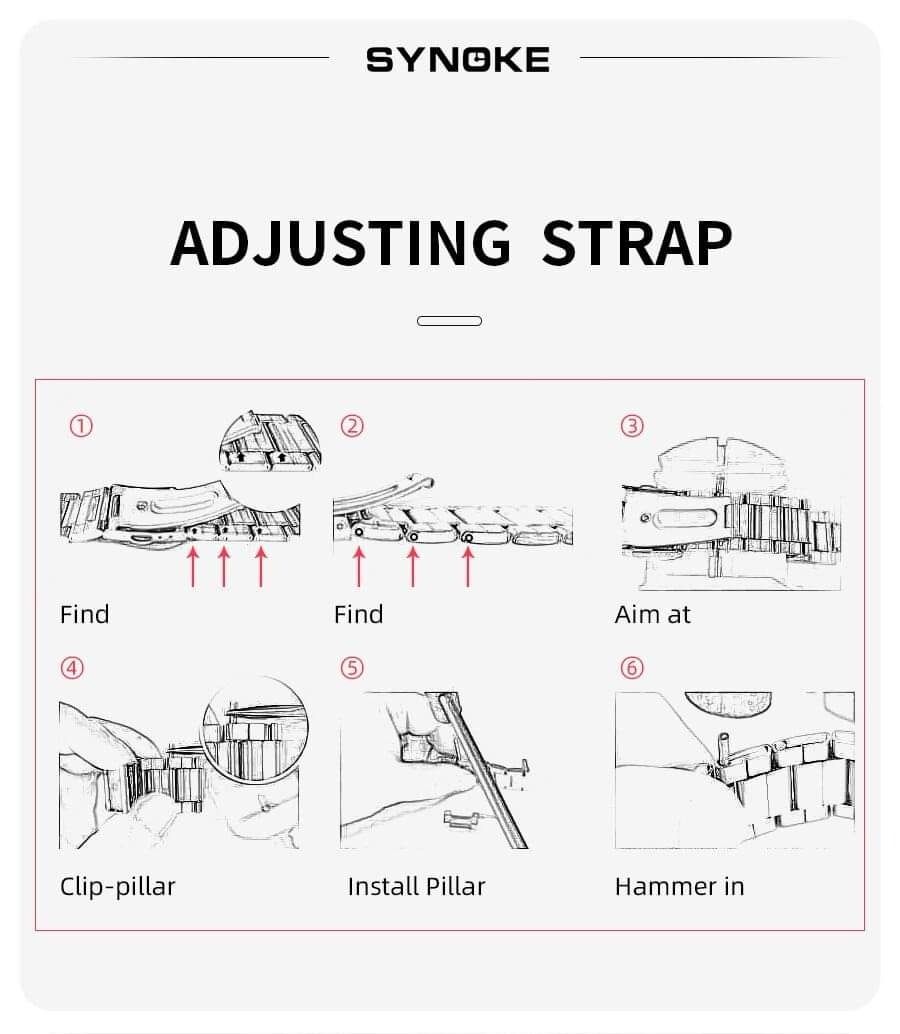 SYNOKE

ADJUSTING STRAP

①
Find

②
Find

③
Aim at

④
Clip-pillar

⑤
Install Pillar

⑥
Hammer in