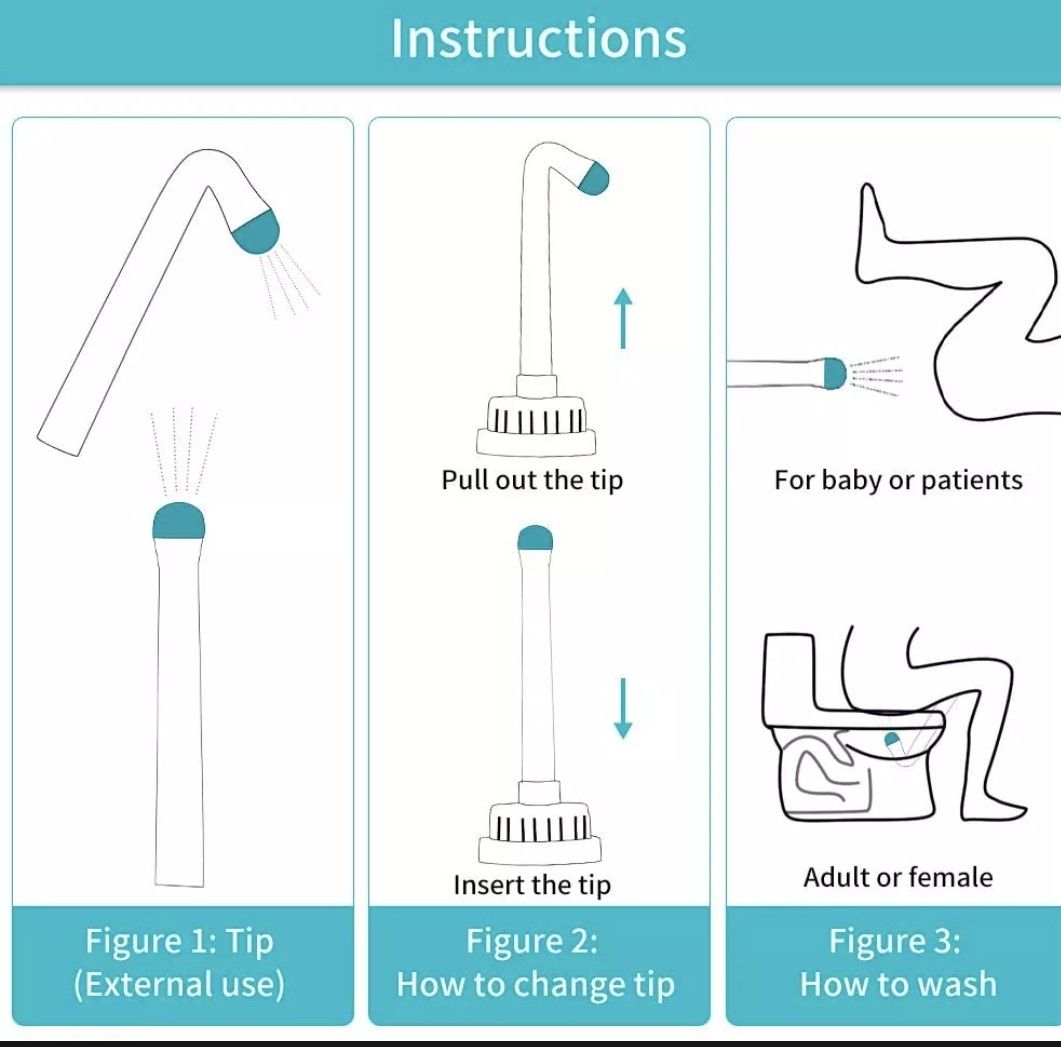 Instructions

Figure 1: Tip
(External use)

Pull out the tip

Insert the tip

Figure 2:
How to change tip

For baby or patients

Adult or female

Figure 3:
How to wash