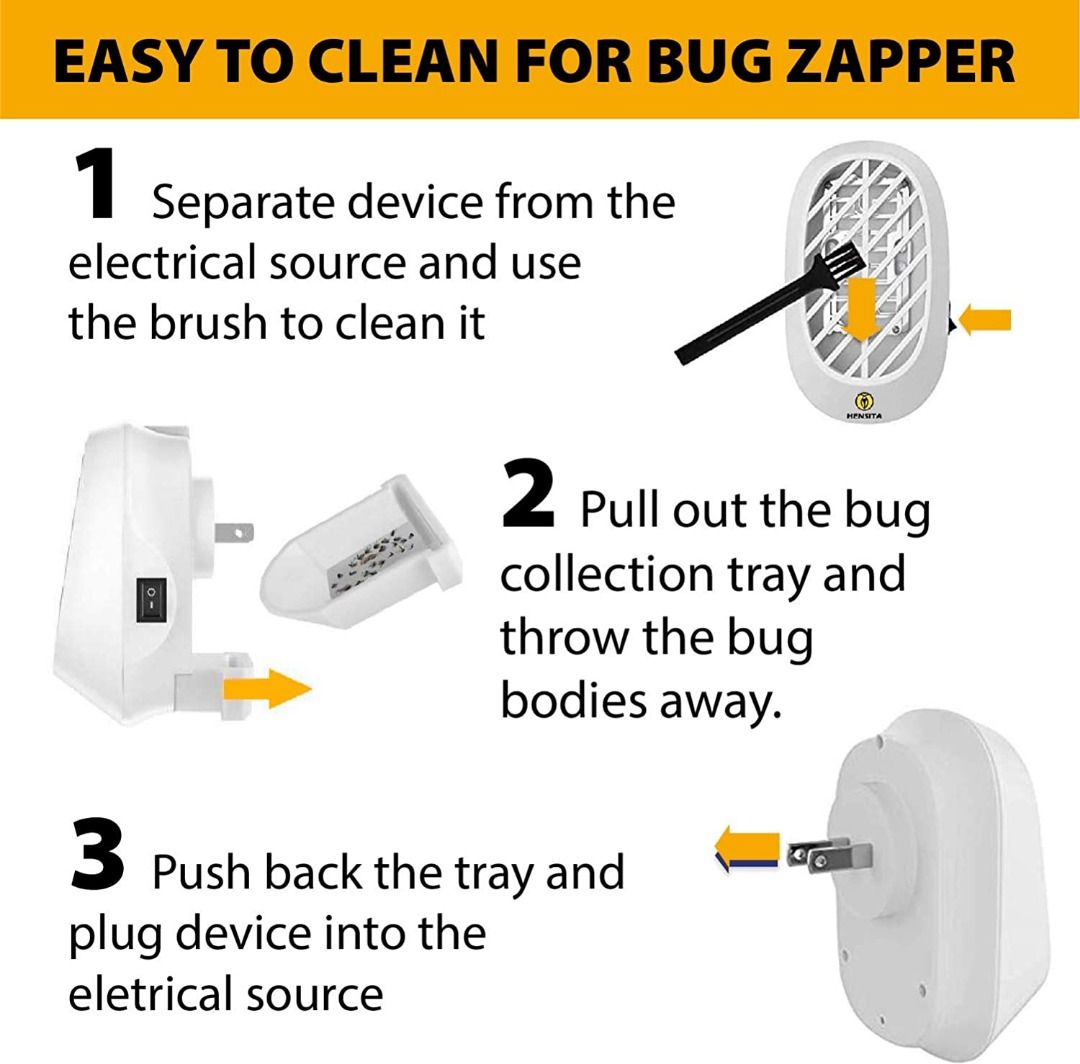 EASY TO CLEAN FOR BUG ZAPPER

1 Separate device from the electrical source and use the brush to clean it

HENSITA

2 Pull out the bug collection tray and throw the bug bodies away.

3 Push back the tray and plug device into the eletrical source