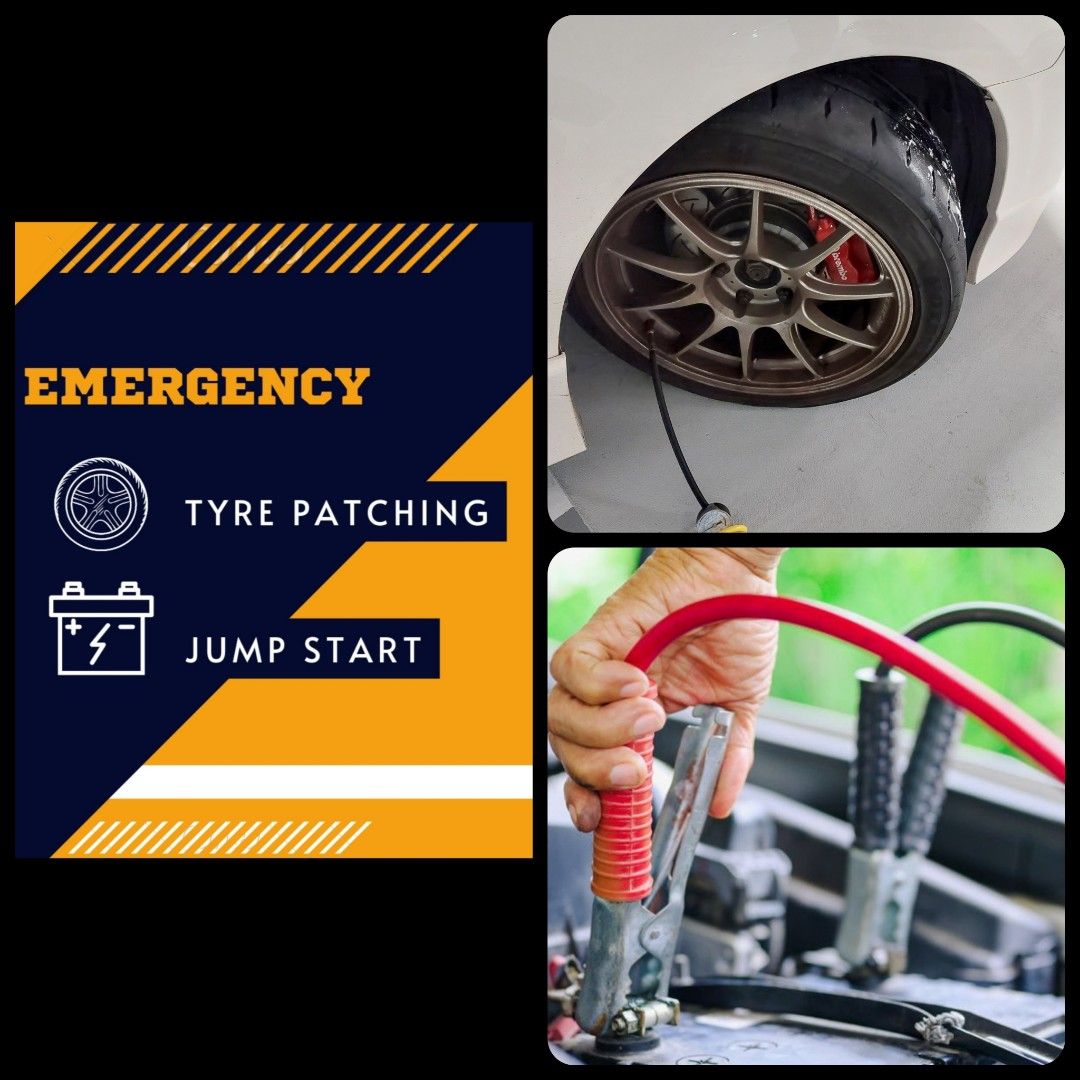 EMERGENCY

TYRE PATCHING

JUMP START

brembo