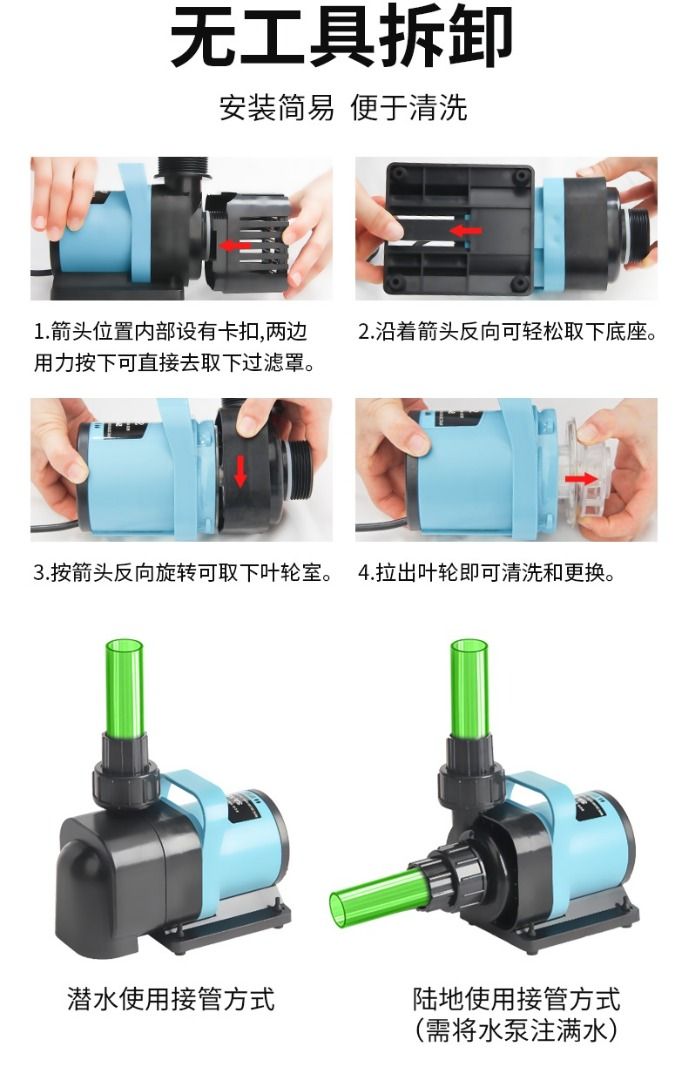 无工具拆卸

安装简易 便于清洗

1.箭头位置内部设有卡扣,两边用力按下可直接去取下过滤罩。

2.沿着箭头反向可轻松取下底座。

3.按箭头反向旋转可取下叶轮室。

4.拉出叶轮即可清洗和更换。

潜水使用接管方式

陆地使用接管方式
(需将水泵注满水)