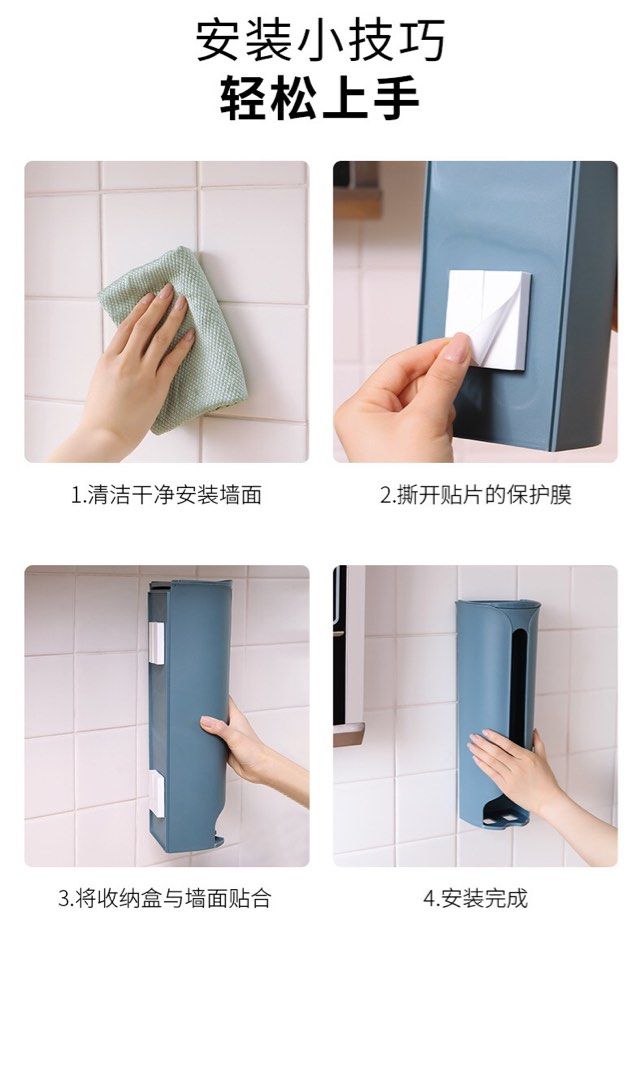 安装小技巧
轻松上手

1.清洁干净安装墙面

2.撕开贴片的保护膜

3.将收纳盒与墙面贴合

4.安装完成