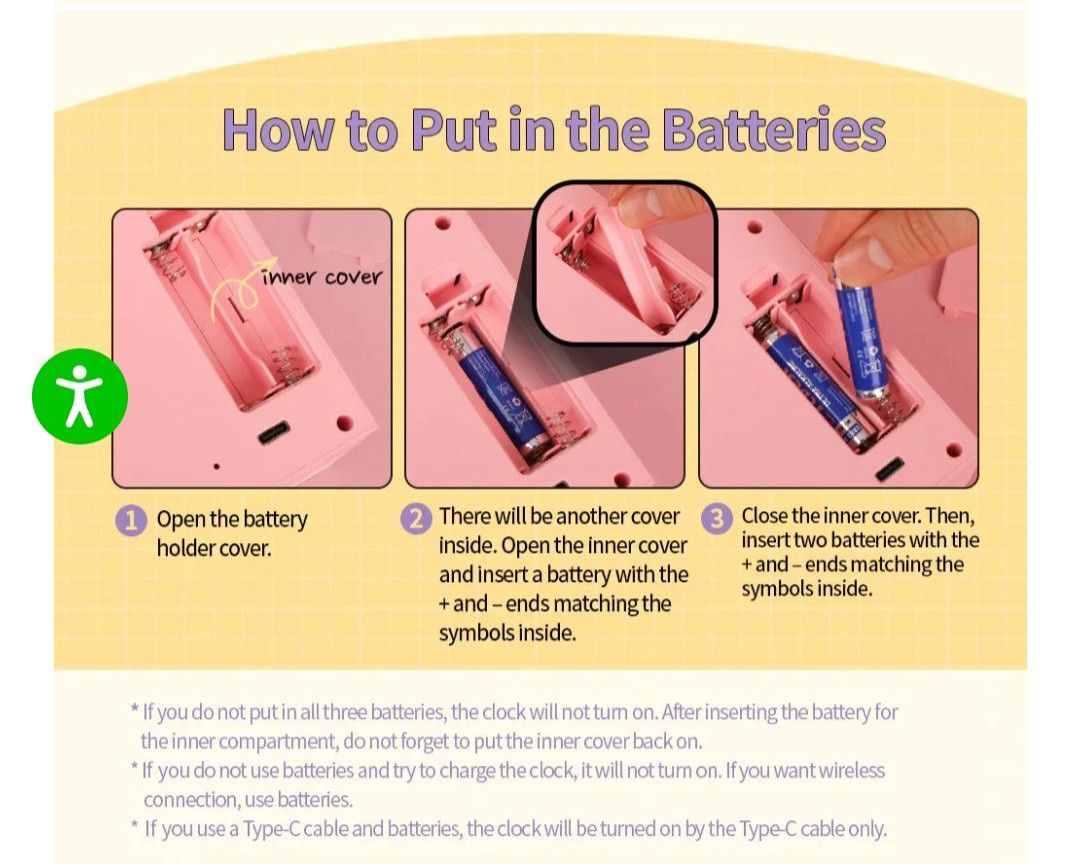 How to Put in the Batteries

inner cover

1 Open the battery holder cover.

2 There will be another cover inside. Open the inner cover and insert a battery with the + and – ends matching the symbols inside.

3 Close the inner cover. Then, insert two batteries with the + and – ends matching the symbols inside.

* If you do not put in all three batteries, the clock will not turn on. After inserting the battery for the inner compartment, do not forget to put the inner cover back on.
* If you do not use batteries and try to charge the clock, it will not turn on. If you want wireless connection, use batteries.
* If you use a Type-C cable and batteries, the clock will be turned on by the Type-C cable only.